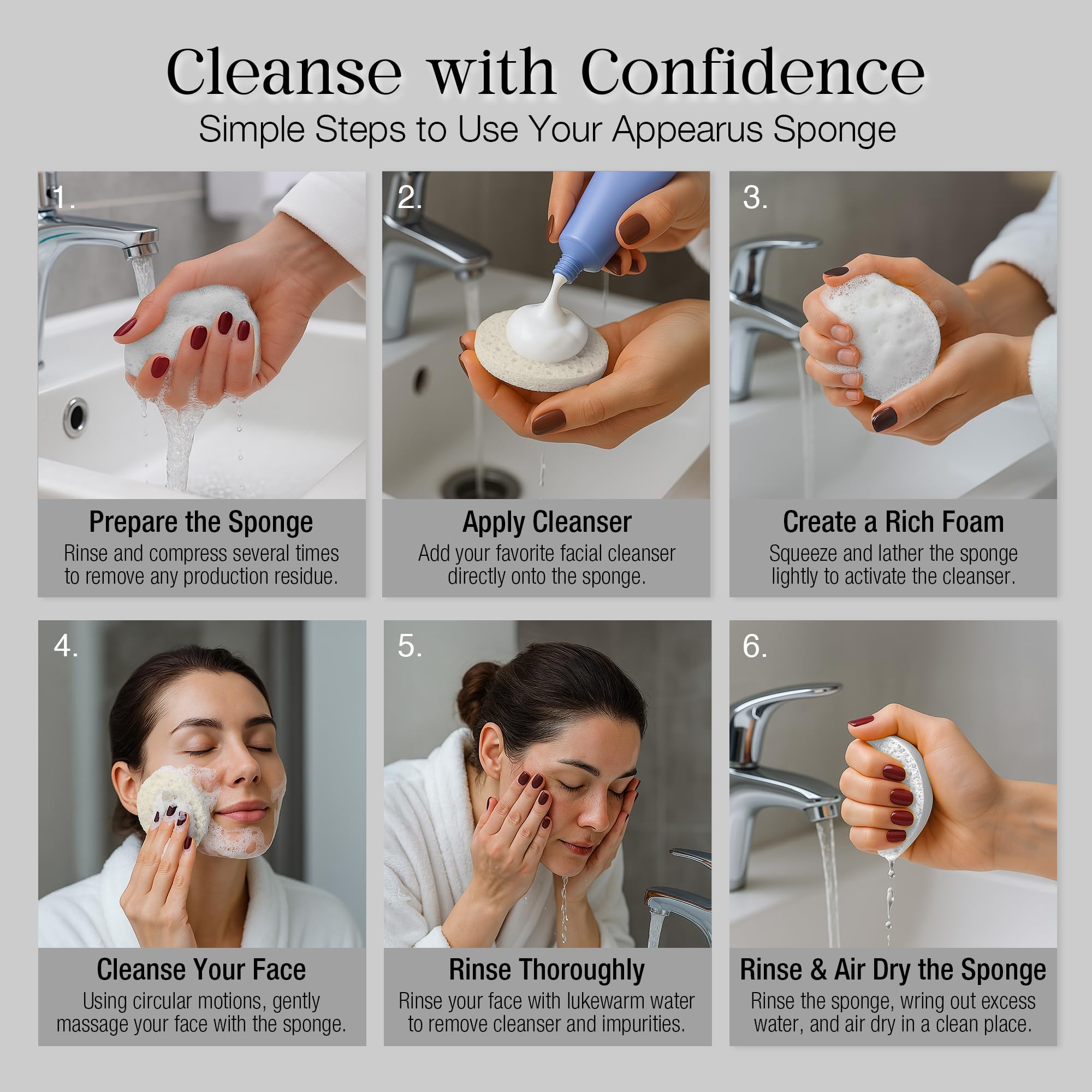 Cleanse with Confidence
Simple Steps to Use Your Appearus Sponge

1.
Prepare the Sponge
Rinse and compress several times to remove any production residue.

2.
Apply Cleanser
Add your favorite facial cleanser directly onto the sponge.

3.
Create a Rich Foam
Squeeze and lather the sponge lightly to activate the cleanser.

4.
Cleanse Your Face
Using circular motions, gently massage your face with the sponge.

5.
Rinse Thoroughly
Rinse your face with lukewarm water to remove cleanser and impurities.

6.
Rinse & Air Dry the Sponge
Rinse the sponge, wring out excess water, and air dry in a clean place.