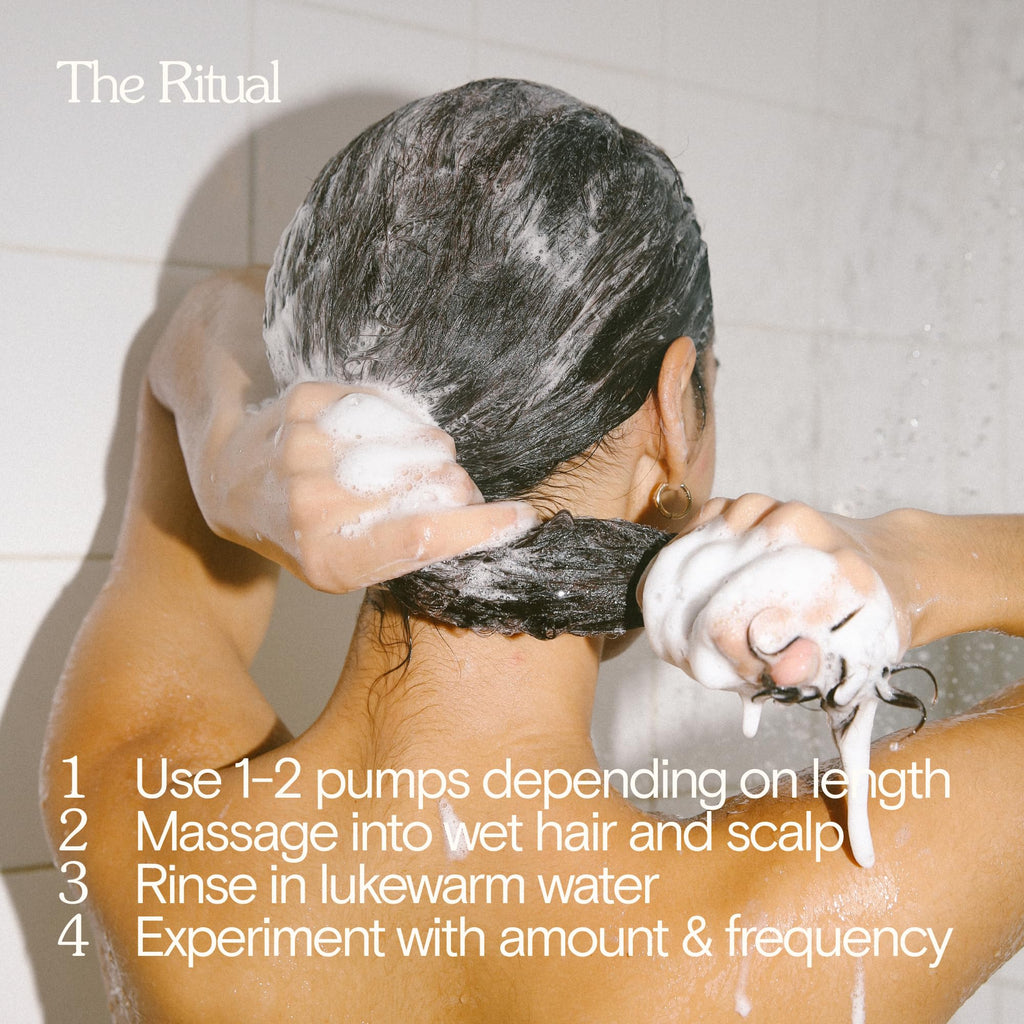 The Ritual

1 Use 1-2 pumps depending on length
2 Massage into wet hair and scalp
3 Rinse in lukewarm water
4 Experiment with amount & frequency