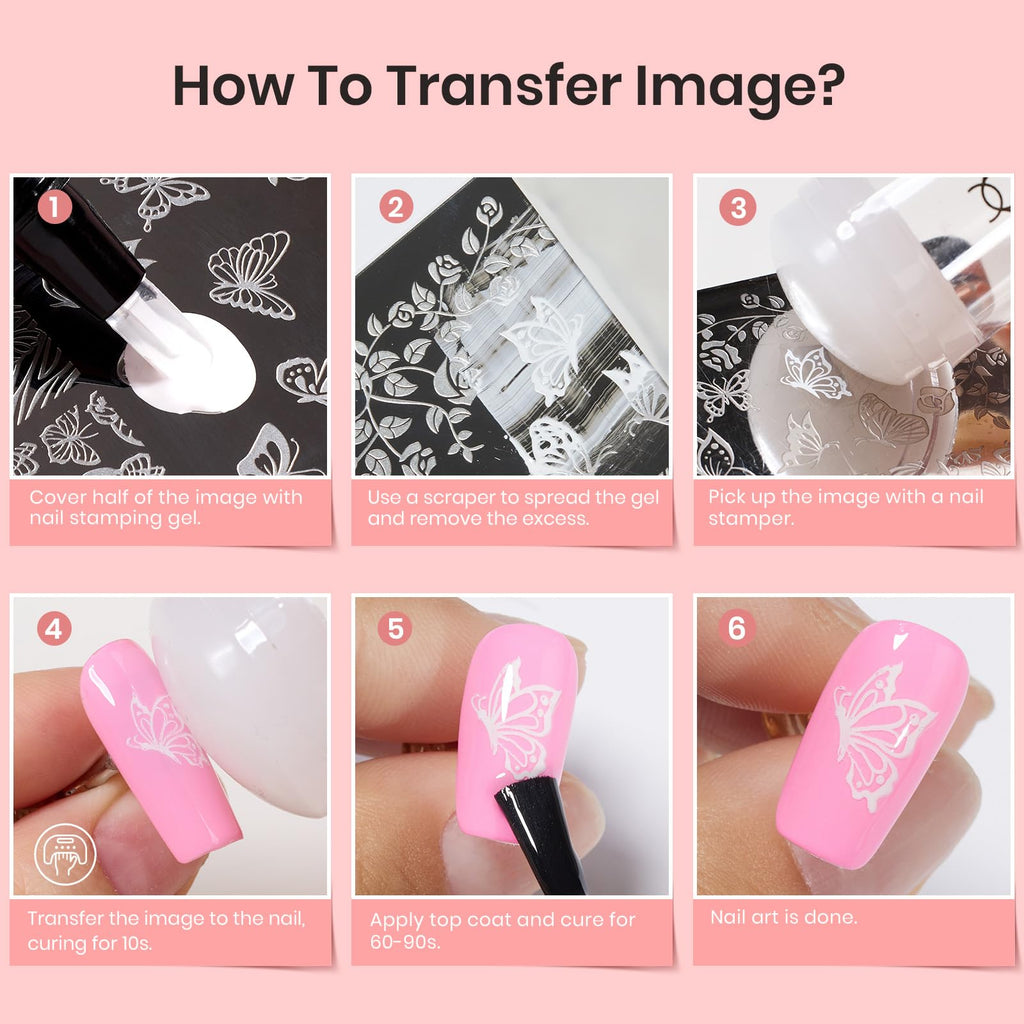 How To Transfer Image?

1

Cover half of the image with nail stamping gel.

2

Use a scraper to spread the gel and remove the excess.

3

Pick up the image with a nail stamper.

4

Transfer the image to the nail, curing for 10s.

5

Apply top coat and cure for 60-90s.

6

Nail art is done.