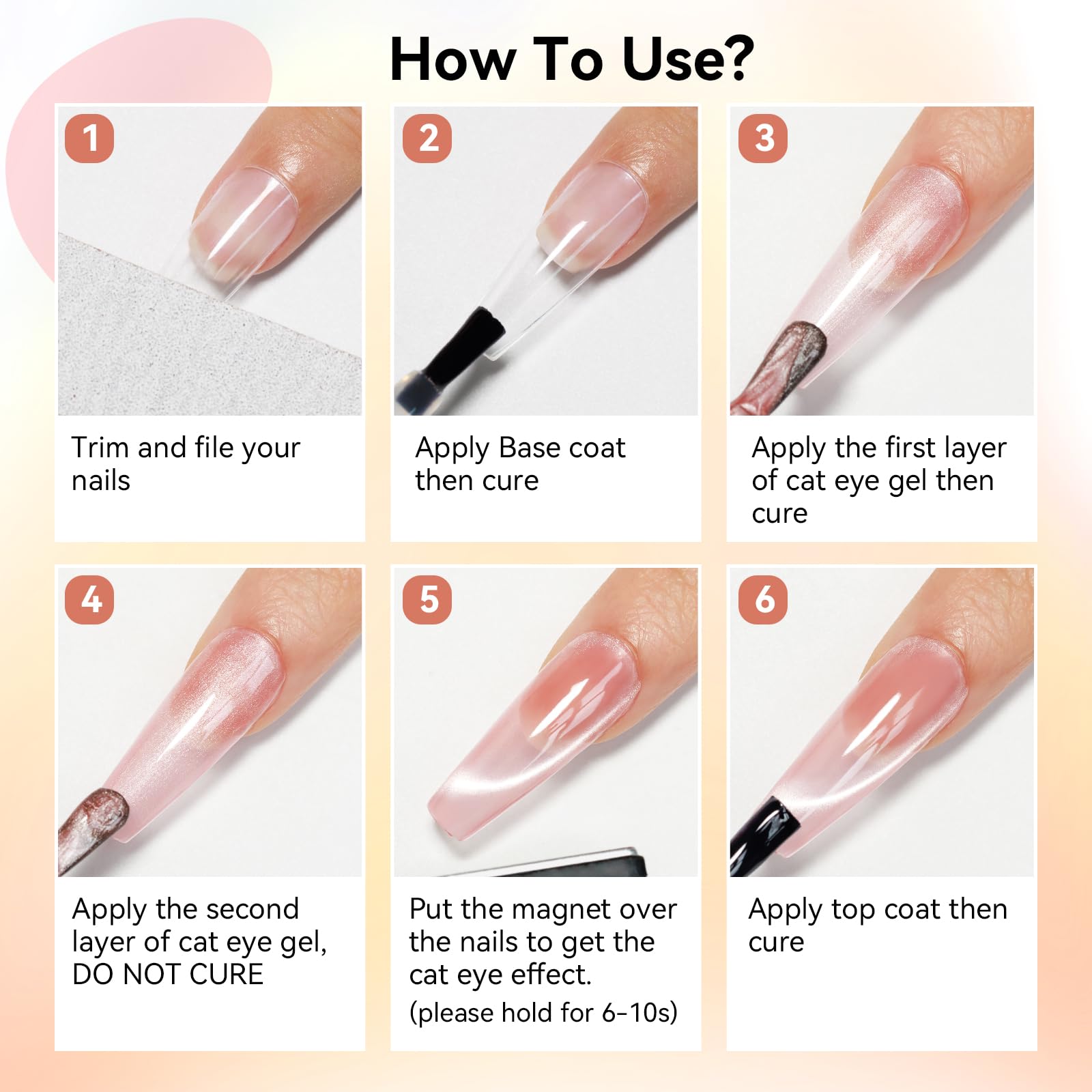 How To Use?

1

Trim and file your nails

2

Apply Base coat then cure

3

Apply the first layer of cat eye gel then cure

4

Apply the second layer of cat eye gel, DO NOT CURE

5

Put the magnet over the nails to get the cat eye effect.
(please hold for 6-10s)

6

Apply top coat then cure