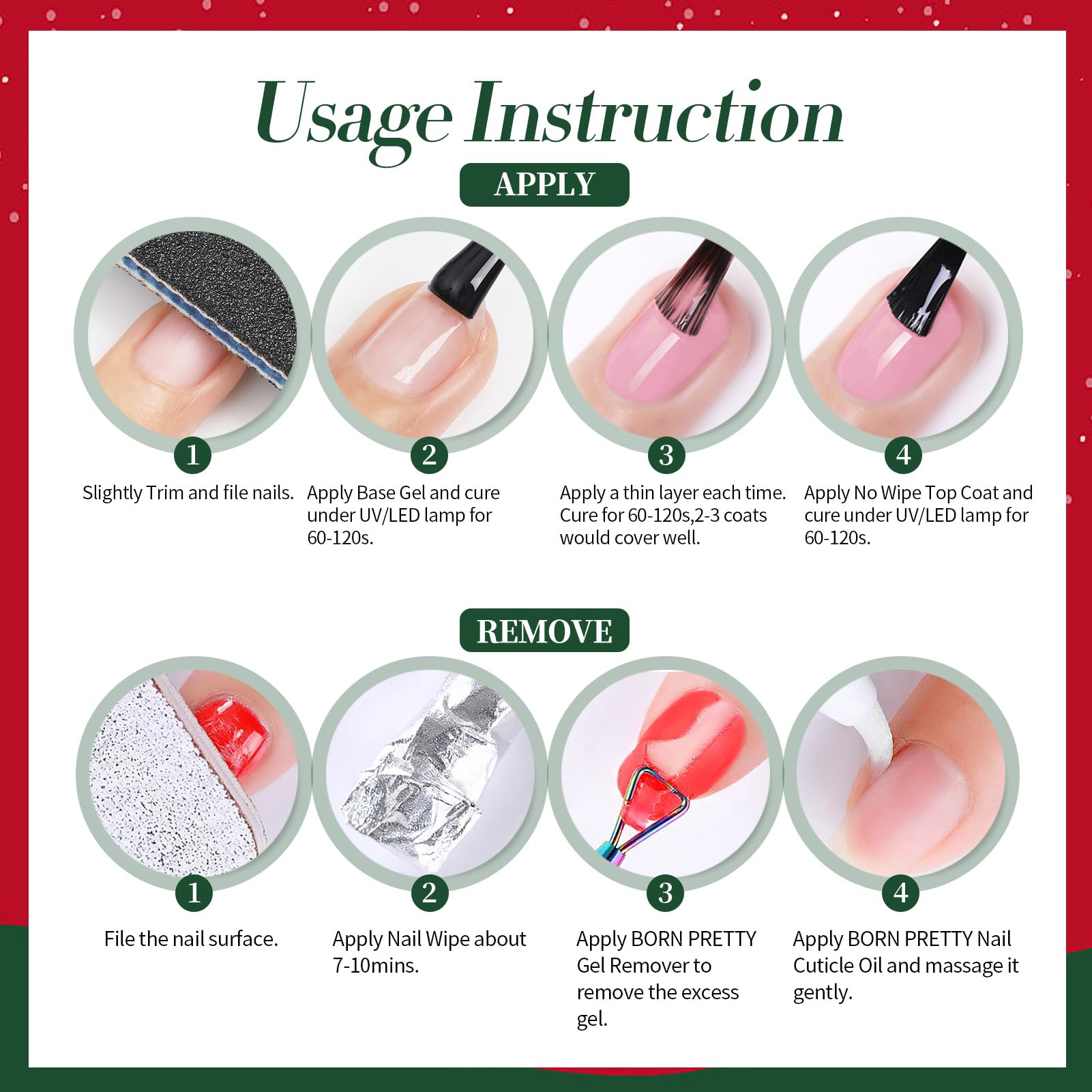 Usage Instruction

APPLY

1
Slightly Trim and file nails.

2
Apply Base Gel and cure under UV/LED lamp for 60-120s.

3
Apply a thin layer each time. Cure for 60-120s,2-3 coats would cover well.

4
Apply No Wipe Top Coat and cure under UV/LED lamp for 60-120s.

REMOVE

1
File the nail surface.

2
Apply Nail Wipe about 7-10mins.

3
Apply BORN PRETTY Gel Remover to remove the excess gel.

4
Apply BORN PRETTY Nail Cuticle Oil and massage it gently.