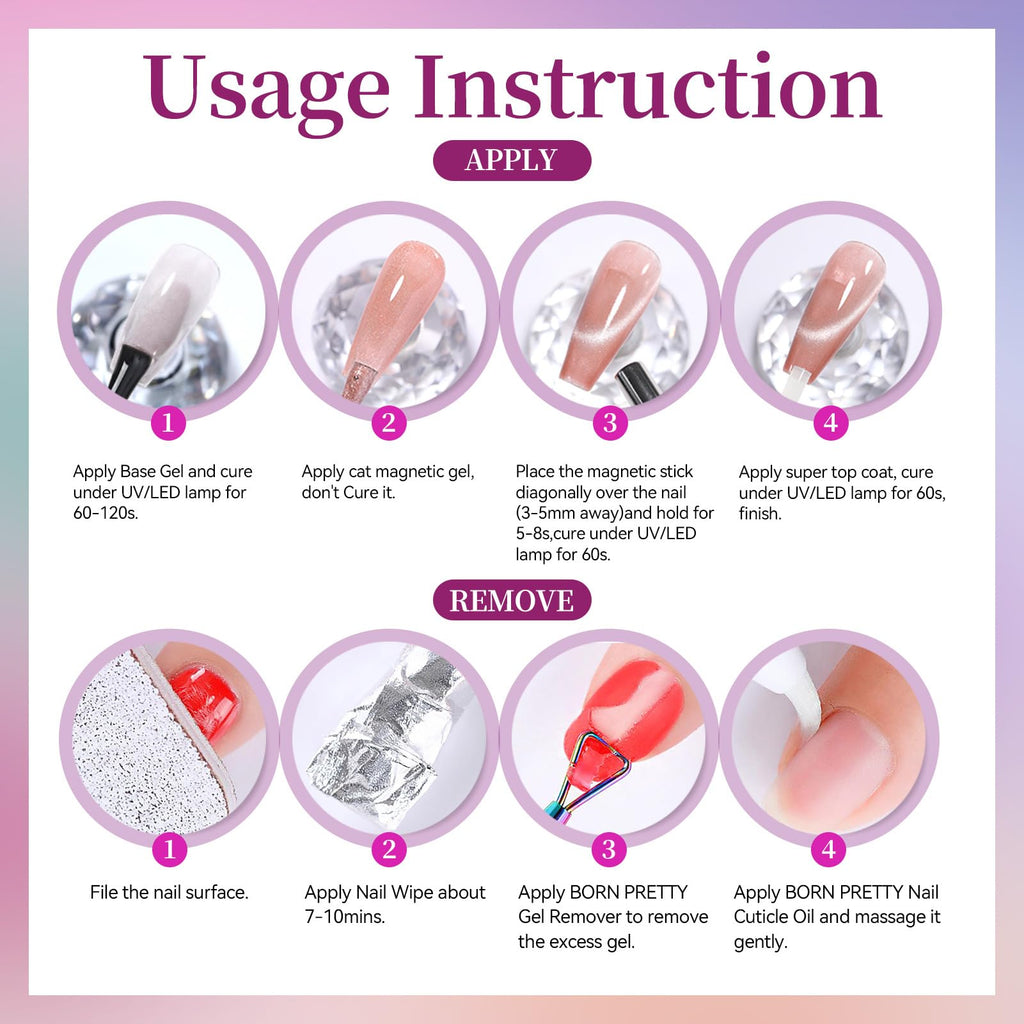 Usage Instruction

APPLY

1

Apply Base Gel and cure under UV/LED lamp for 60-120s.

2

Apply cat magnetic gel, don't Cure it.

3

Place the magnetic stick diagonally over the nail (3-5mm away)and hold for 5-8s,cure under UV/LED lamp for 60s.

4

Apply super top coat, cure under UV/LED lamp for 60s, finish.

REMOVE

1

File the nail surface.

2

Apply Nail Wipe about 7-10mins.

3

Apply BORN PRETTY Gel Remover to remove the excess gel.

4

Apply BORN PRETTY Nail Cuticle Oil and massage it gently.