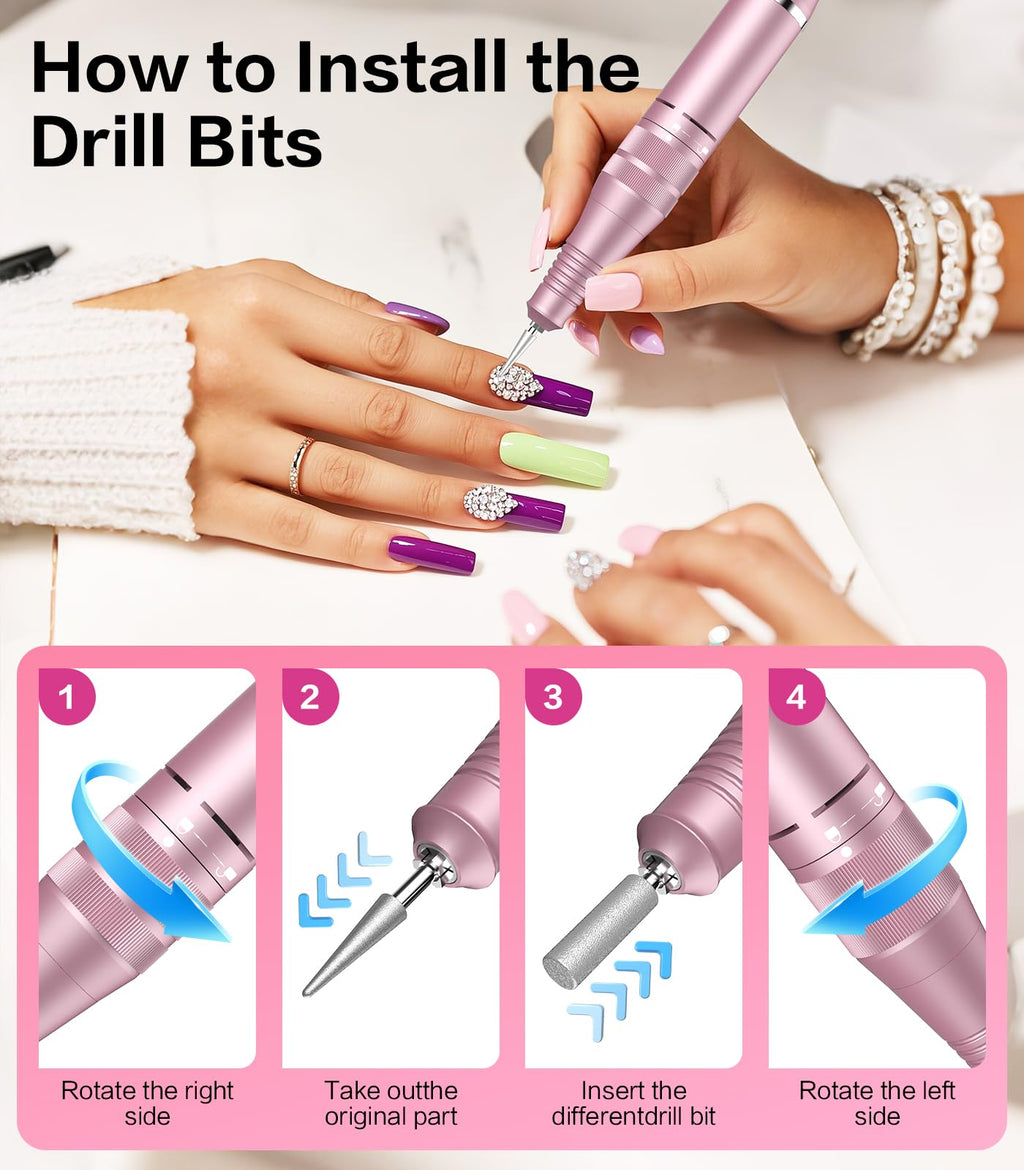 How to Install the Drill Bits

1

Rotate the right side

2

Take outthe original part

3

Insert the differentdrill bit

4

Rotate the left side