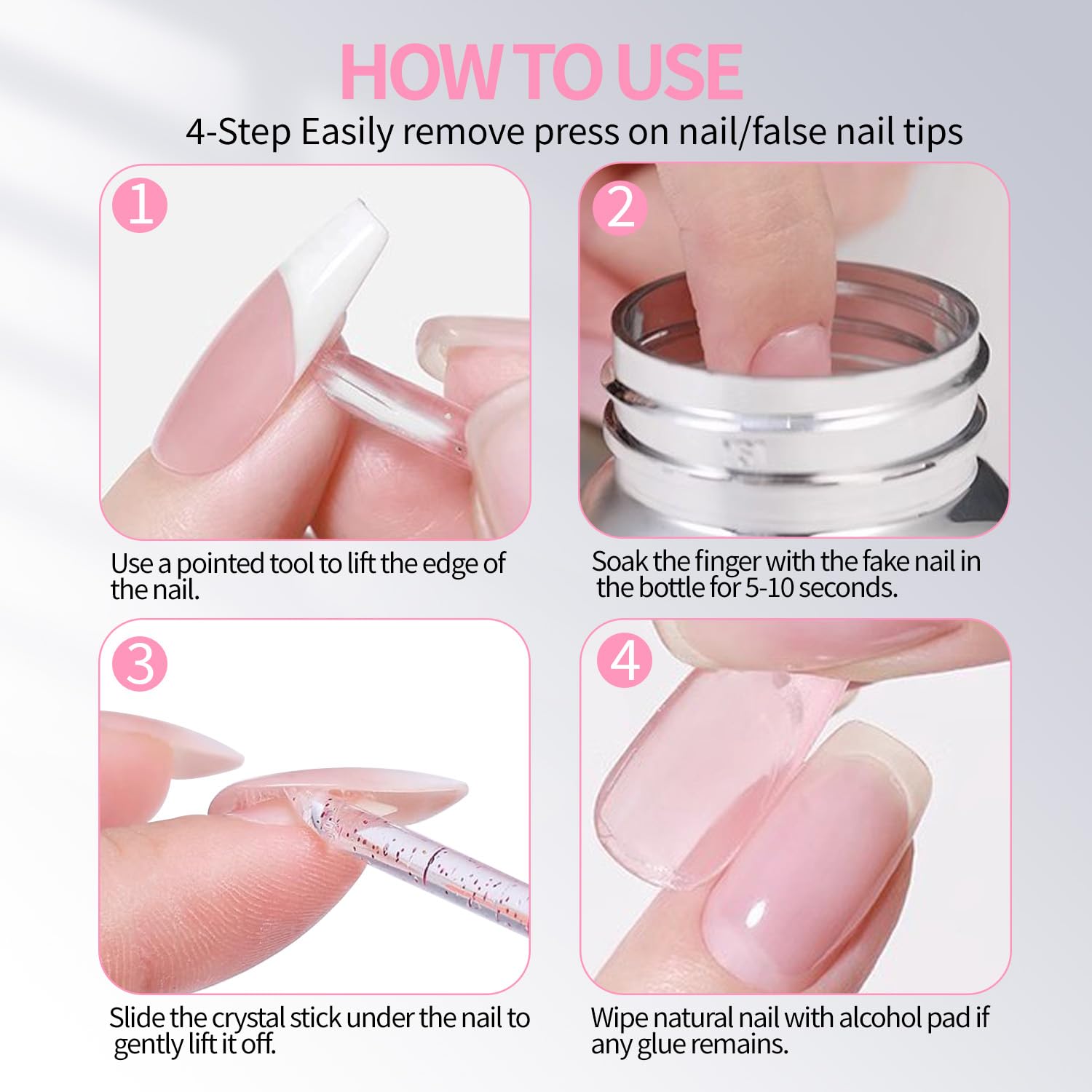 HOW TO USE

4-Step Easily remove press on nail/false nail tips

1

Use a pointed tool to lift the edge of the nail.

2

Soak the finger with the fake nail in the bottle for 5-10 seconds.

3

Slide the crystal stick under the nail to gently lift it off.

4

Wipe natural nail with alcohol pad if any glue remains.