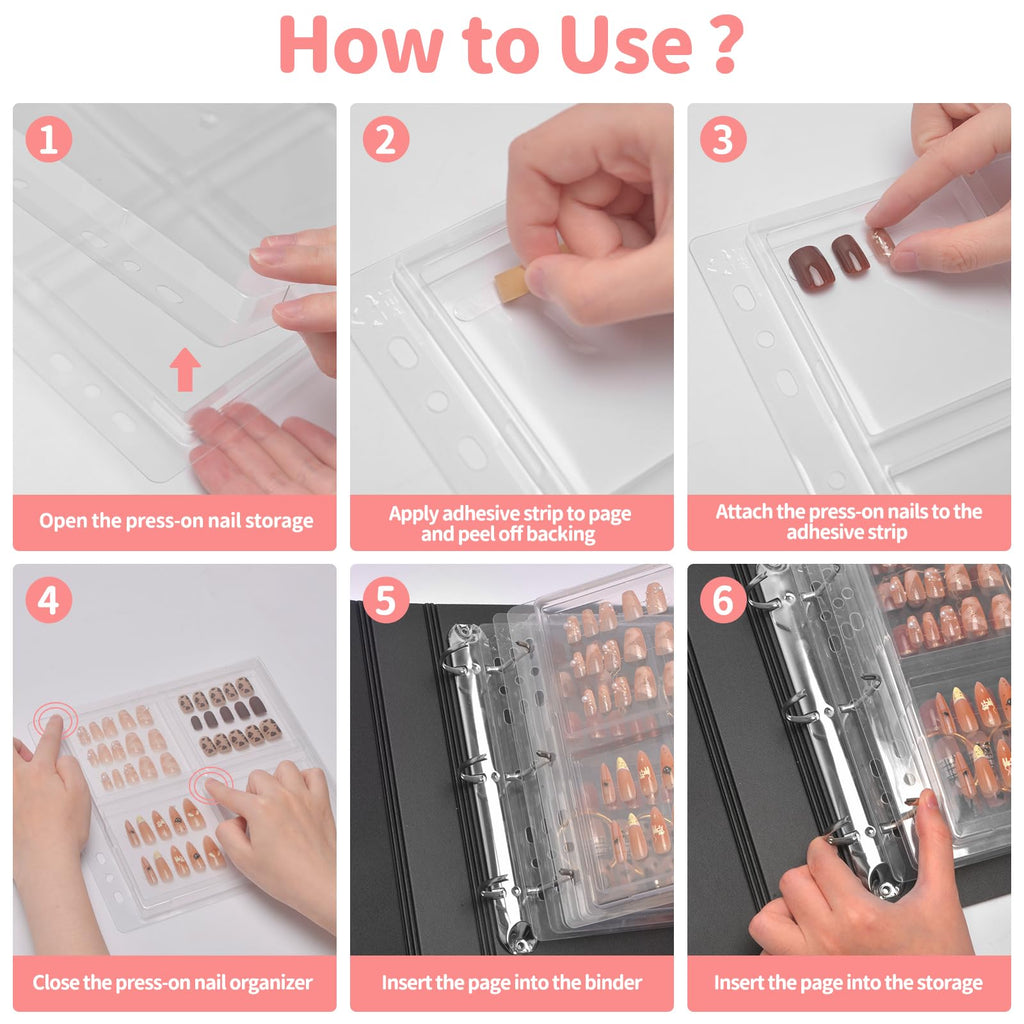 How to Use ?

1

Open the press-on nail storage

2

Apply adhesive strip to page and peel off backing

3

Attach the press-on nails to the adhesive strip

4

Close the press-on nail organizer

5

Insert the page into the binder

6

Insert the page into the storage