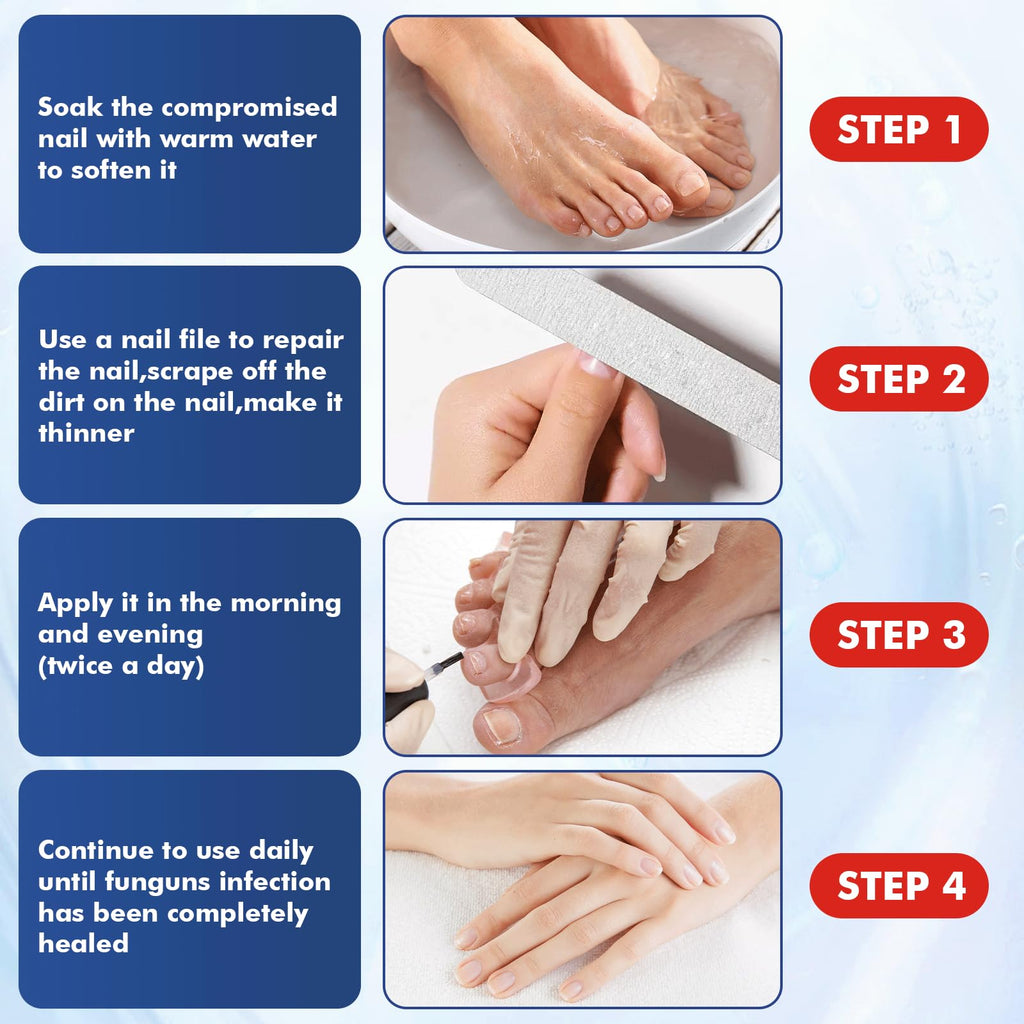 Soak the compromised nail with warm water to soften it

STEP 1

Use a nail file to repair the nail,scrape off the dirt on the nail,make it thinner

STEP 2

Apply it in the morning and evening (twice a day)

STEP 3

Continue to use daily until funguns infection has been completely healed

STEP 4