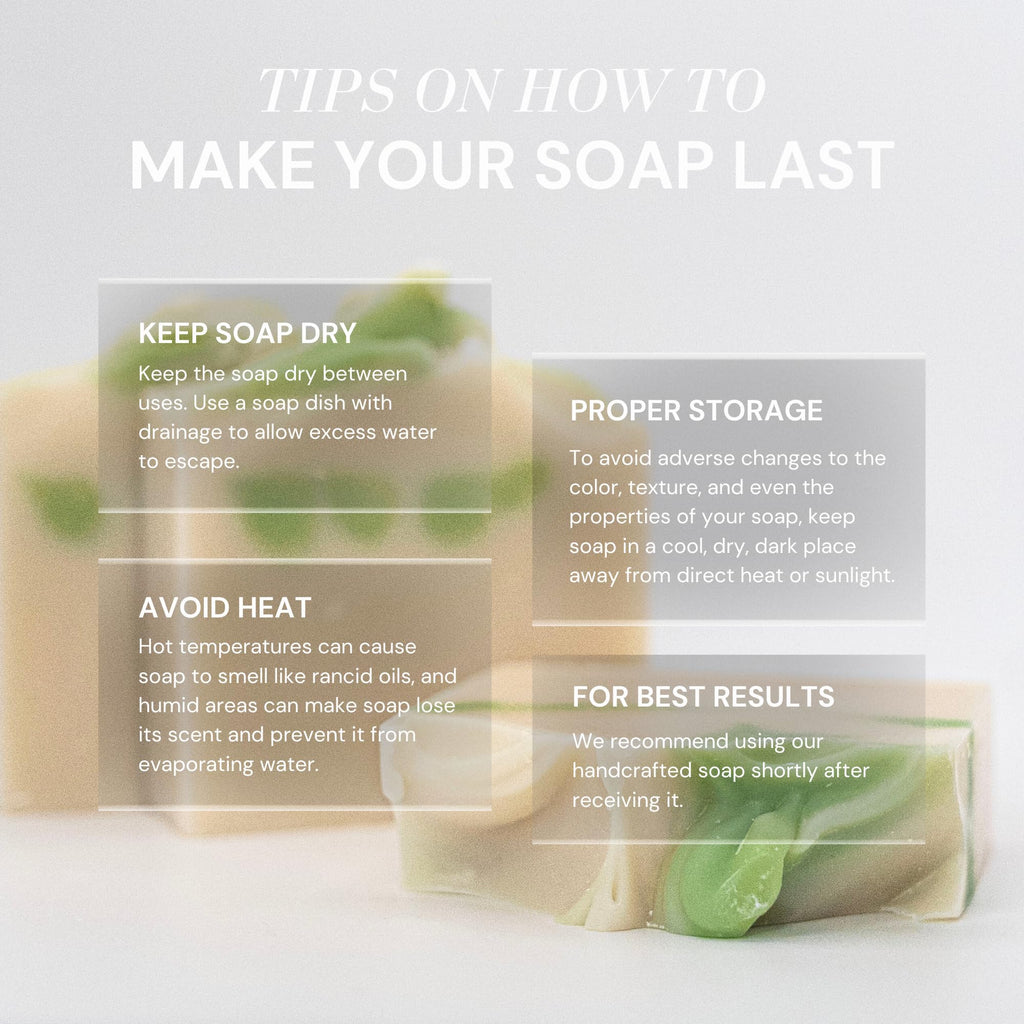 TIPS ON HOW TO
MAKE YOUR SOAP LAST

KEEP SOAP DRY
Keep the soap dry between uses. Use a soap dish with drainage to allow excess water to escape.

AVOID HEAT
Hot temperatures can cause soap to smell like rancid oils, and humid areas can make soap lose its scent and prevent it from evaporating water.

PROPER STORAGE
To avoid adverse changes to the color, texture, and even the properties of your soap, keep soap in a cool, dry, dark place away from direct heat or sunlight.

FOR BEST RESULTS
We recommend using our handcrafted soap shortly after receiving it.