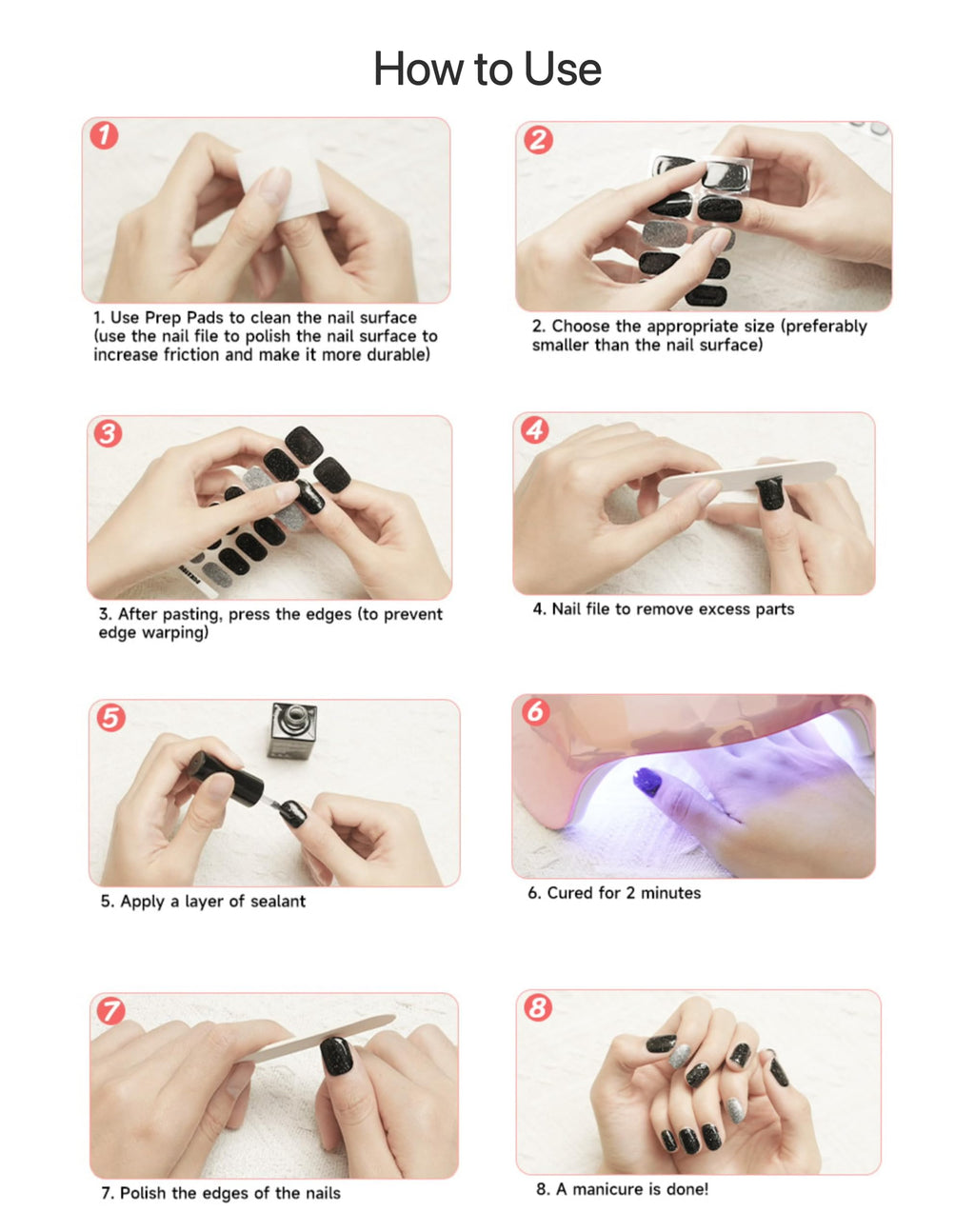 How to Use

1

1. Use Prep Pads to clean the nail surface (use the nail file to polish the nail surface to increase friction and make it more durable)

2

2. Choose the appropriate size (preferably smaller than the nail surface)

3

3. After pasting, press the edges (to prevent edge warping)

4

4. Nail file to remove excess parts

5

5. Apply a layer of sealant

6

6. Cured for 2 minutes

7

7. Polish the edges of the nails

8

8. A manicure is done!