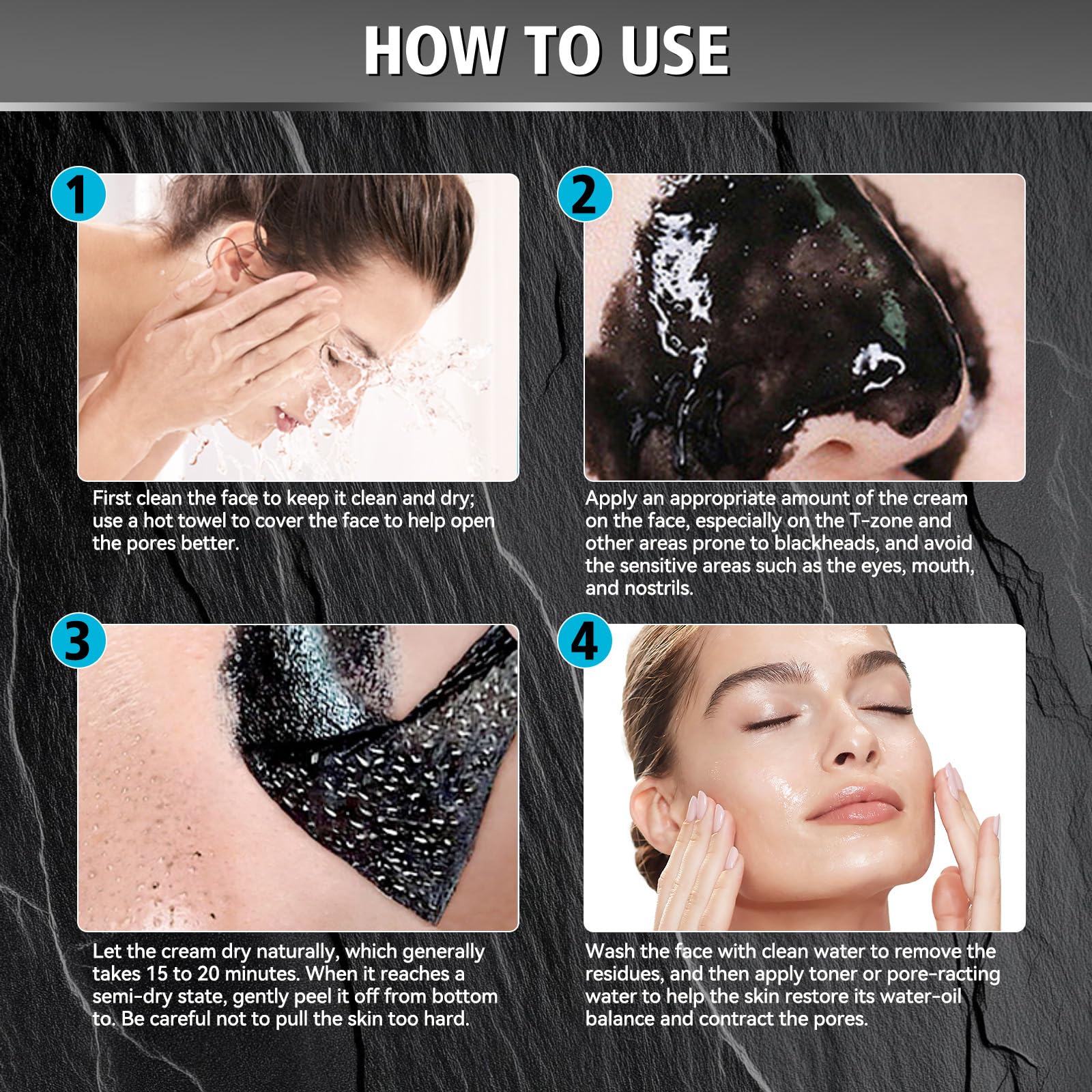 HOW TO USE

1

First clean the face to keep it clean and dry; use a hot towel to cover the face to help open the pores better.

2

Apply an appropriate amount of the cream on the face, especially on the T-zone and other areas prone to blackheads, and avoid the sensitive areas such as the eyes, mouth, and nostrils.

3

Let the cream dry naturally, which generally takes 15 to 20 minutes. When it reaches a semi-dry state, gently peel it off from bottom to. Be careful not to pull the skin too hard.

4

Wash the face with clean water to remove the residues, and then apply toner or pore-racting water to help the skin restore its water-oil balance and contract the pores.