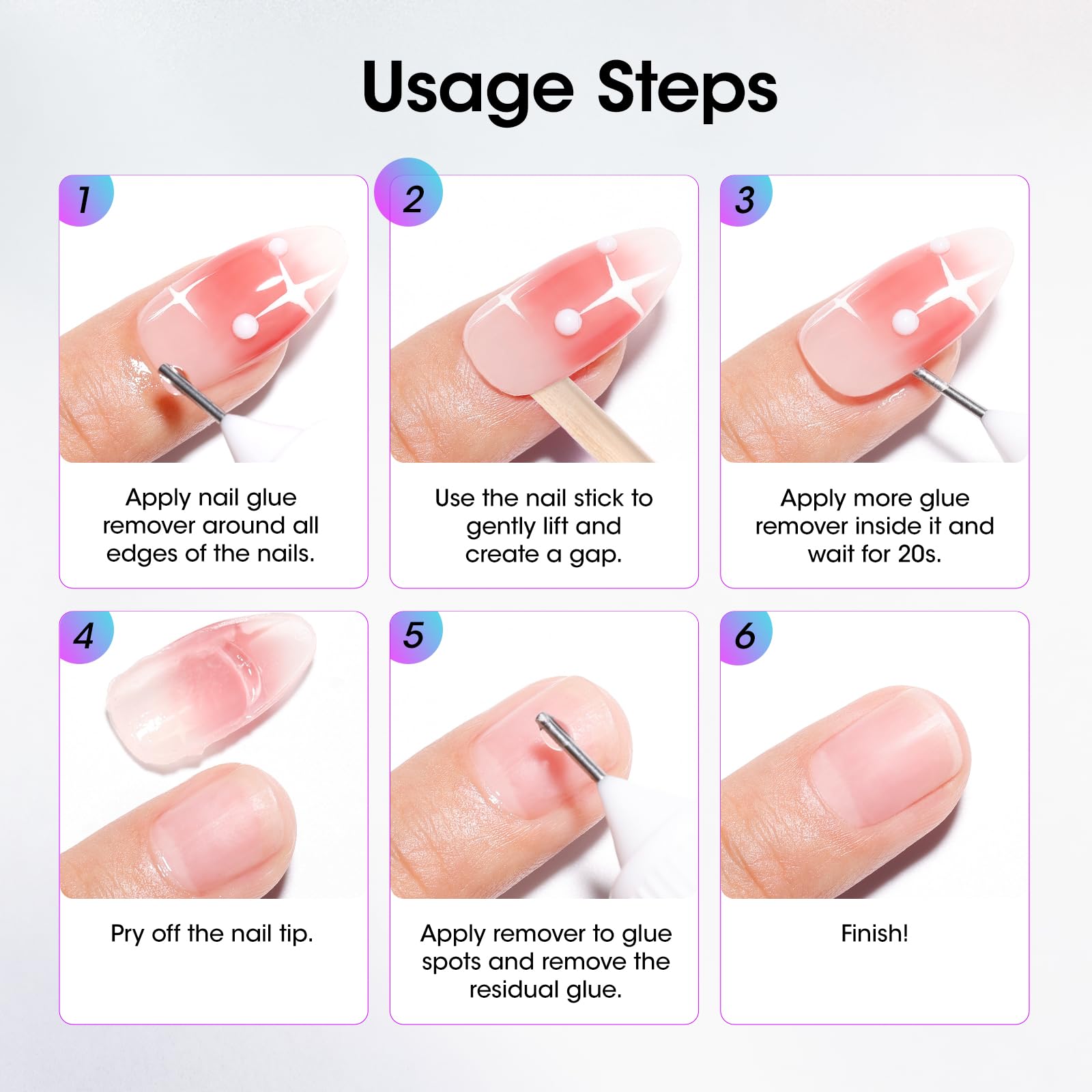 Usage Steps

1

Apply nail glue remover around all edges of the nails.

2

Use the nail stick to gently lift and create a gap.

3

Apply more glue remover inside it and wait for 20s.

4

Pry off the nail tip.

5

Apply remover to glue spots and remove the residual glue.

6

Finish!