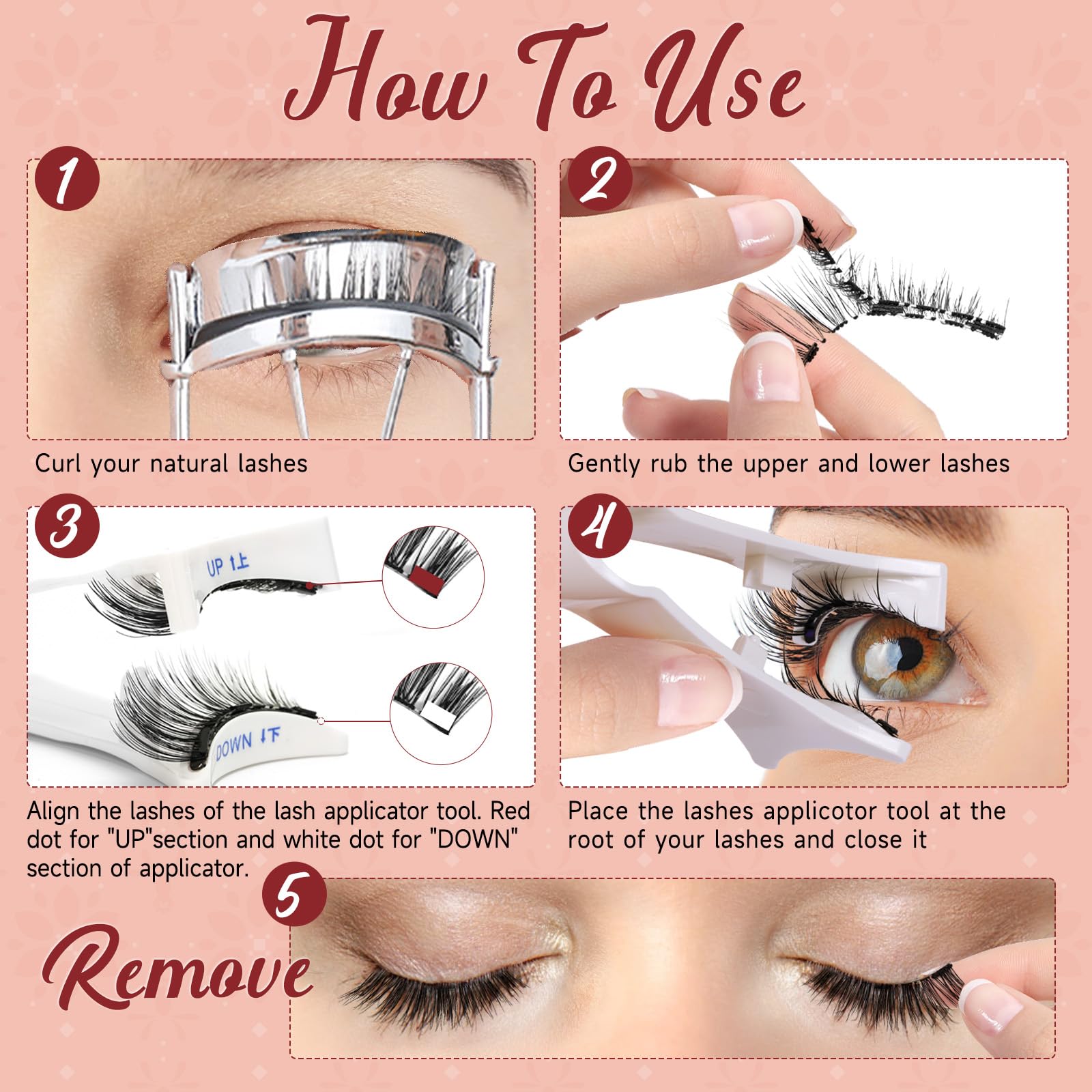 How To Use

1

Curl your natural lashes

2

Gently rub the upper and lower lashes

3

UP ↑上

DOWN ↓下

Align the lashes of the lash applicator tool. Red dot for "UP"section and white dot for "DOWN" section of applicator.

4

Place the lashes applicotor tool at the root of your lashes and close it

5

Remove