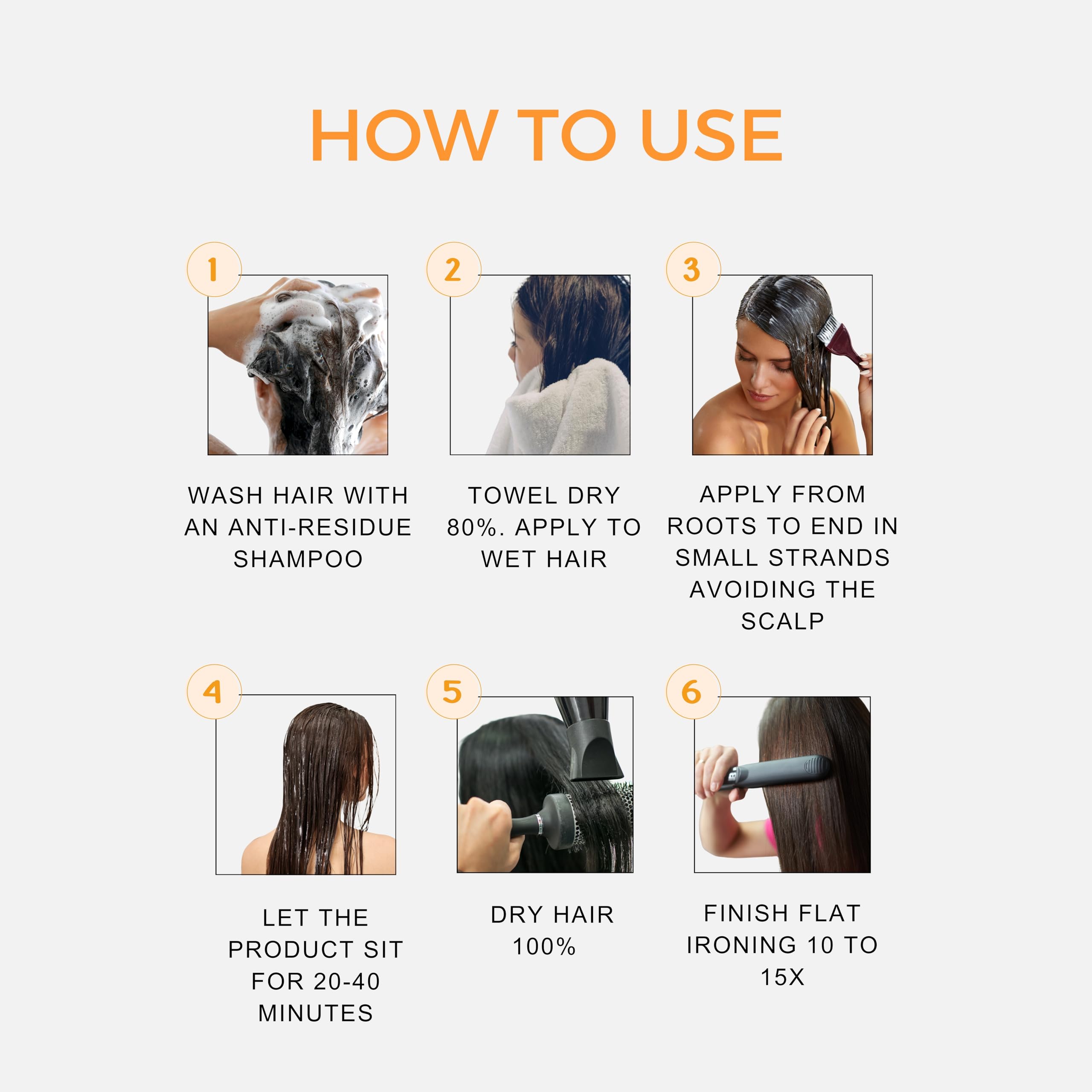 HOW TO USE

1

WASH HAIR WITH AN ANTI-RESIDUE SHAMPOO

2

TOWEL DRY 80%. APPLY TO WET HAIR

3

APPLY FROM ROOTS TO END IN SMALL STRANDS AVOIDING THE SCALP

4

LET THE PRODUCT SIT FOR 20-40 MINUTES

5

DRY HAIR 100%

6

FINISH FLAT IRONING 10 TO 15X