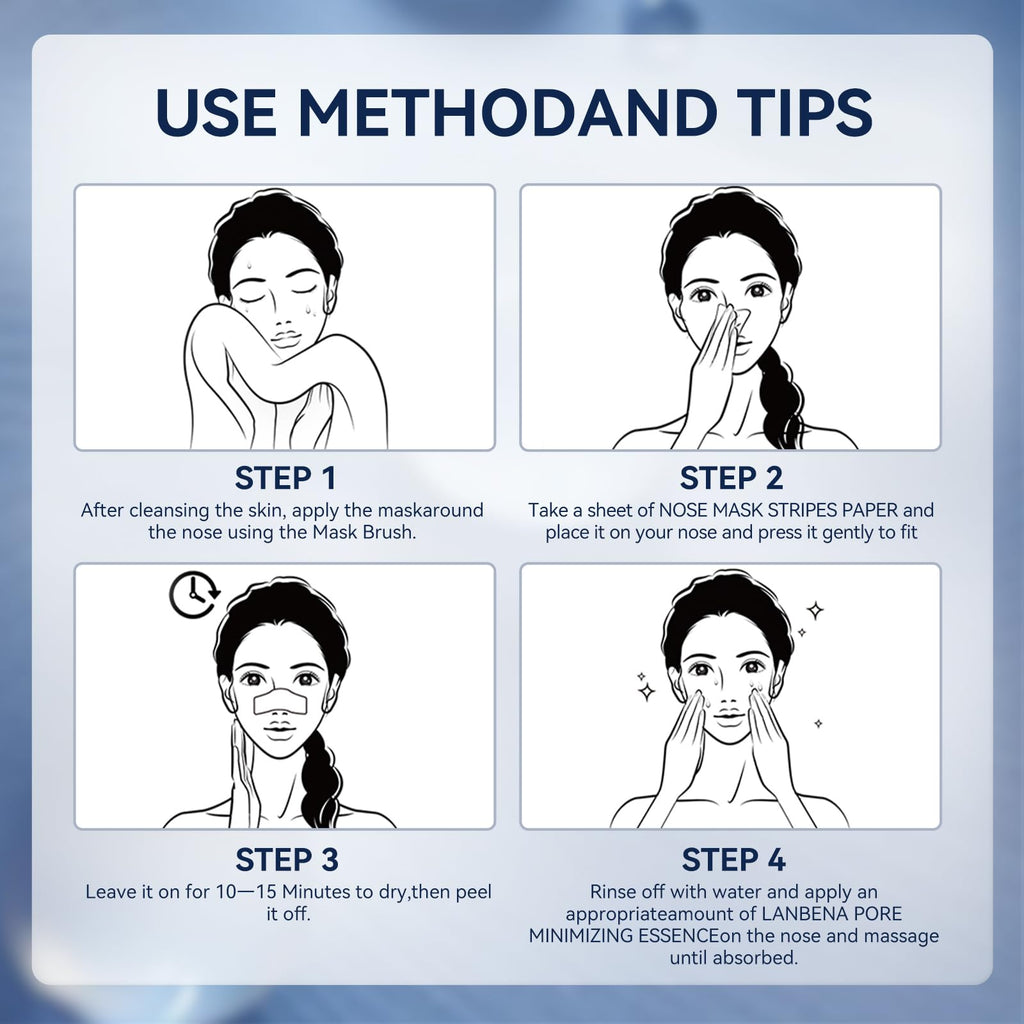 USE METHODAND TIPS

STEP 1
After cleansing the skin, apply the maskaround the nose using the Mask Brush.

STEP 2
Take a sheet of NOSE MASK STRIPES PAPER and place it on your nose and press it gently to fit

STEP 3
Leave it on for 10—15 Minutes to dry,then peel it off.

STEP 4
Rinse off with water and apply an appropriateamount of LANBENA PORE MINIMIZING ESSENCEon the nose and massage until absorbed.