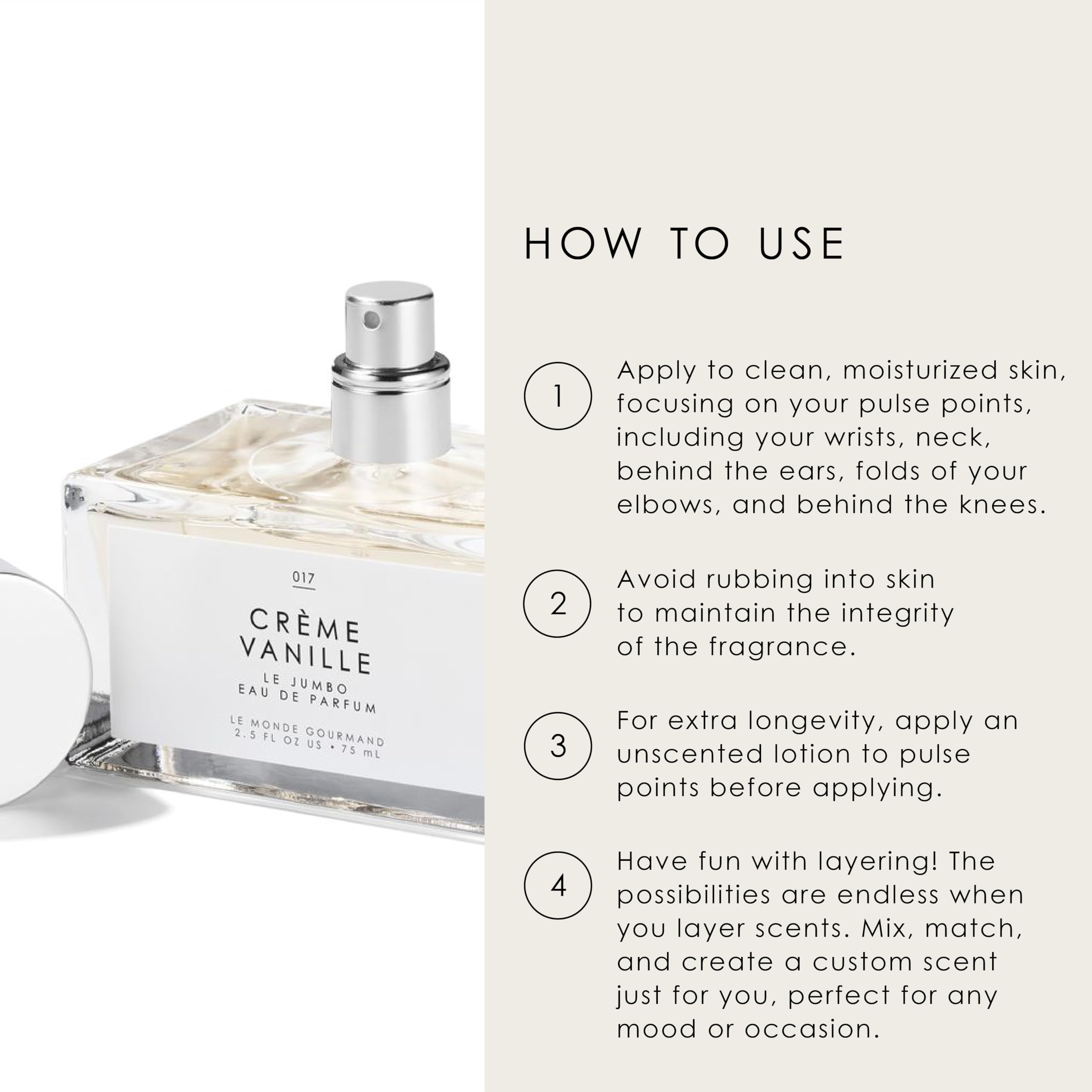 017

CRÈME VANILLE

LE JUMBO
EAU DE PARFUM

LE MONDE GOURMAND
2.5 FL OZ US • 75 mL

HOW TO USE

1 Apply to clean, moisturized skin, focusing on your pulse points, including your wrists, neck, behind the ears, folds of your elbows, and behind the knees.

2 Avoid rubbing into skin to maintain the integrity of the fragrance.

3 For extra longevity, apply an unscented lotion to pulse points before applying.

4 Have fun with layering! The possibilities are endless when you layer scents. Mix, match, and create a custom scent just for you, perfect for any mood or occasion.