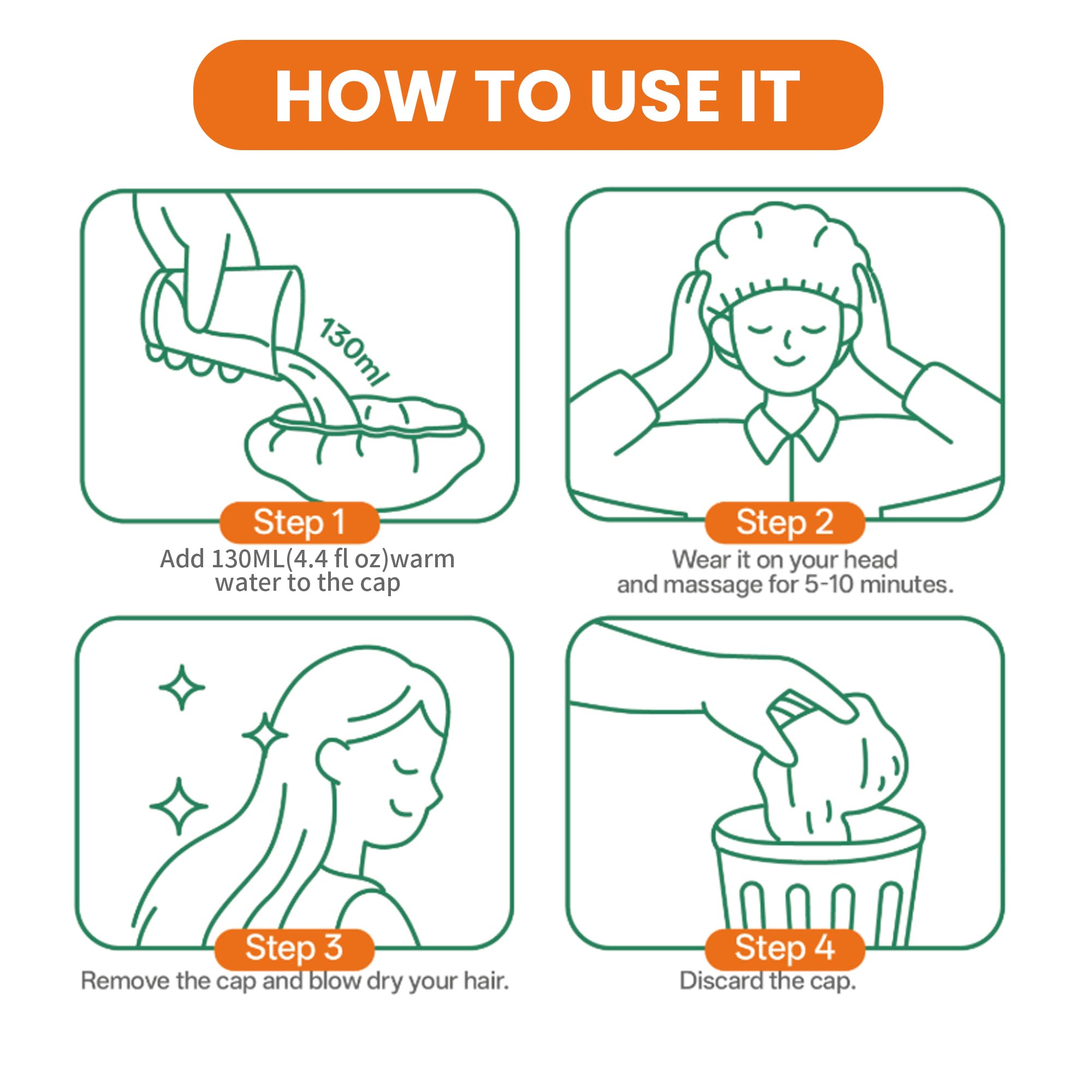 HOW TO USE IT

130ml

Step 1
Add 130ML(4.4 fl oz)warm water to the cap

Step 2
Wear it on your head and massage for 5-10 minutes.

Step 3
Remove the cap and blow dry your hair.

Step 4
Discard the cap.