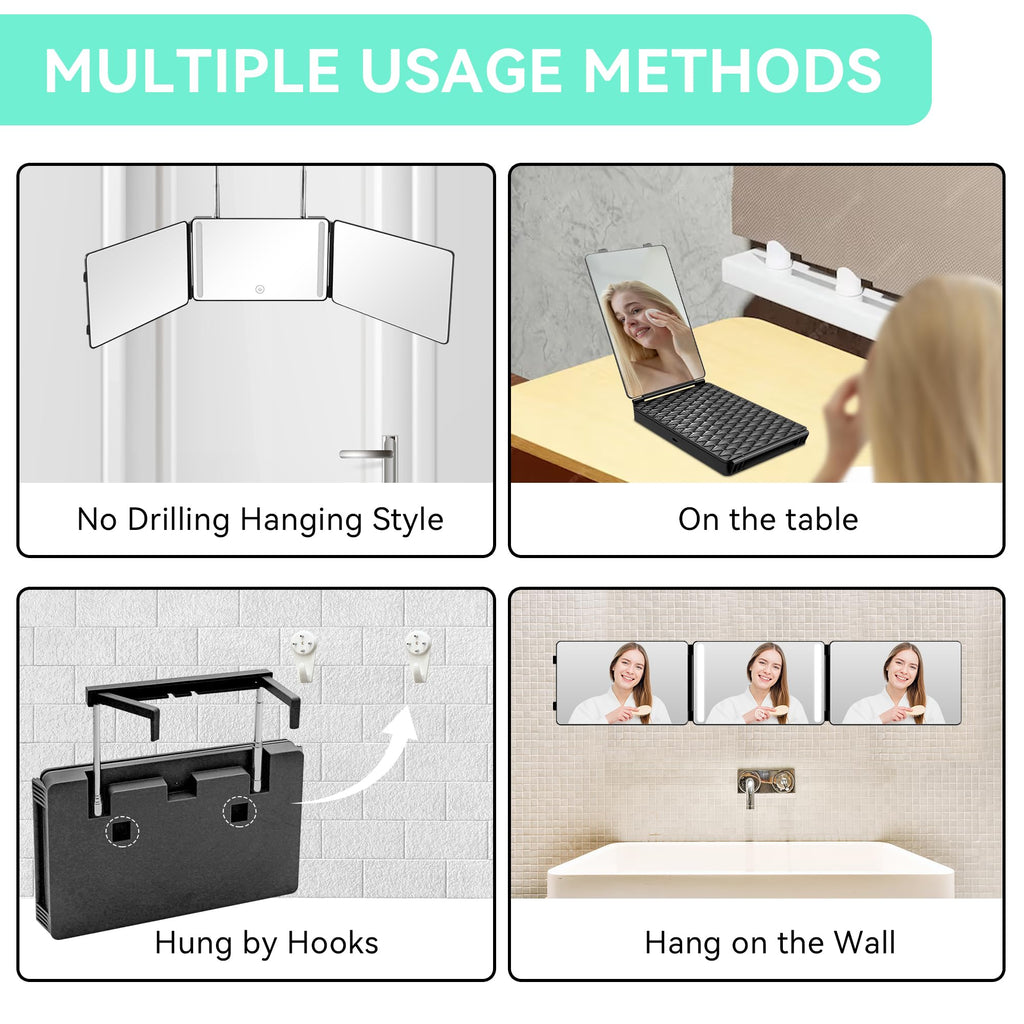 MULTIPLE USAGE METHODS

No Drilling Hanging Style

On the table

Hung by Hooks

Hang on the Wall