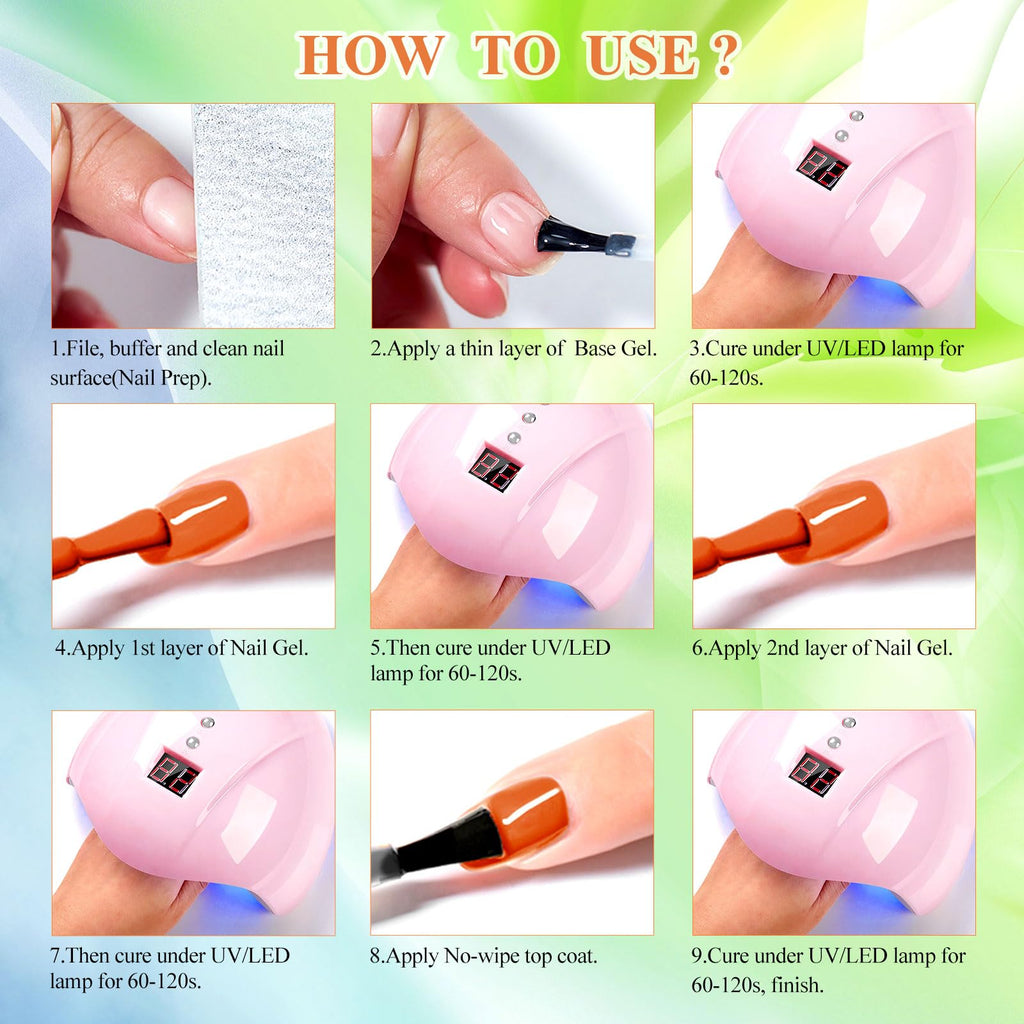 HOW TO USE ?

1.File, buffer and clean nail surface(Nail Prep).

2.Apply a thin layer of Base Gel.

3.Cure under UV/LED lamp for 60-120s.

4.Apply 1st layer of Nail Gel.

5.Then cure under UV/LED lamp for 60-120s.

6.Apply 2nd layer of Nail Gel.

7.Then cure under UV/LED lamp for 60-120s.

8.Apply No-wipe top coat.

9.Cure under UV/LED lamp for 60-120s, finish.