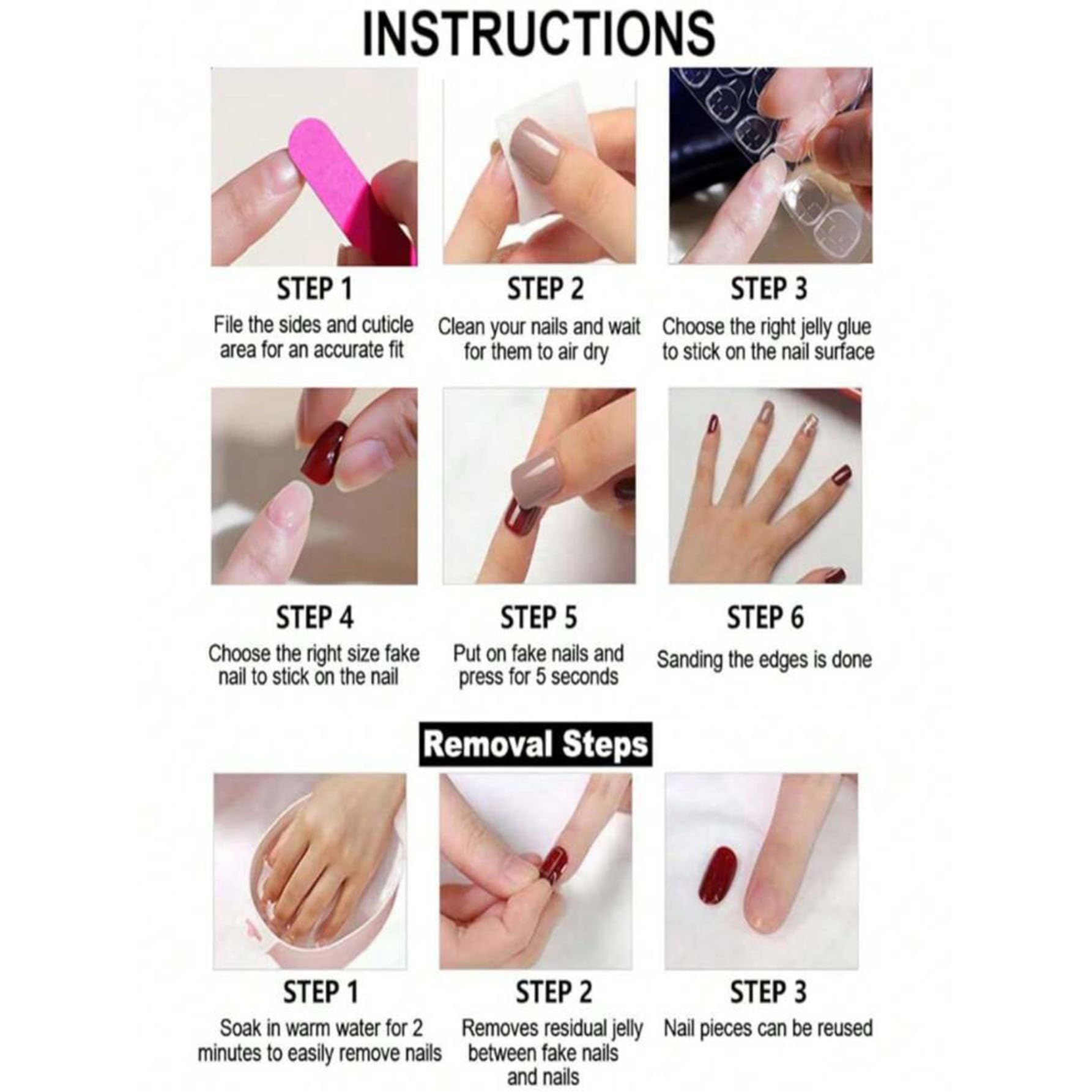 INSTRUCTIONS

STEP 1
File the sides and cuticle area for an accurate fit

STEP 2
Clean your nails and wait for them to air dry

STEP 3
Choose the right jelly glue to stick on the nail surface

STEP 4
Choose the right size fake nail to stick on the nail

STEP 5
Put on fake nails and press for 5 seconds

STEP 6
Sanding the edges is done

Removal Steps

STEP 1
Soak in warm water for 2 minutes to easily remove nails

STEP 2
Removes residual jelly between fake nails and nails

STEP 3
Nail pieces can be reused