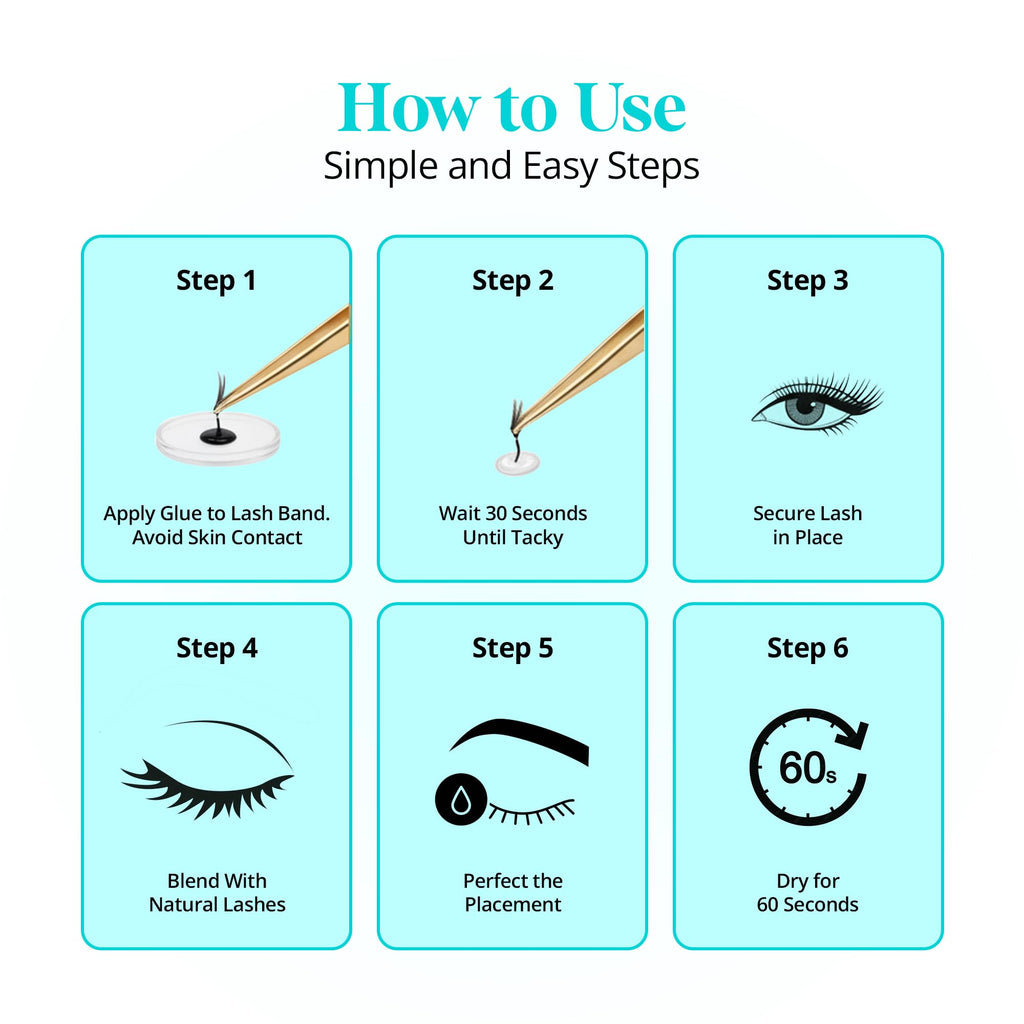 How to Use
Simple and Easy Steps

Step 1

Apply Glue to Lash Band. Avoid Skin Contact

Step 2

Wait 30 Seconds Until Tacky

Step 3

Secure Lash in Place

Step 4

Blend With Natural Lashes

Step 5

Perfect the Placement

Step 6

60s

Dry for 60 Seconds