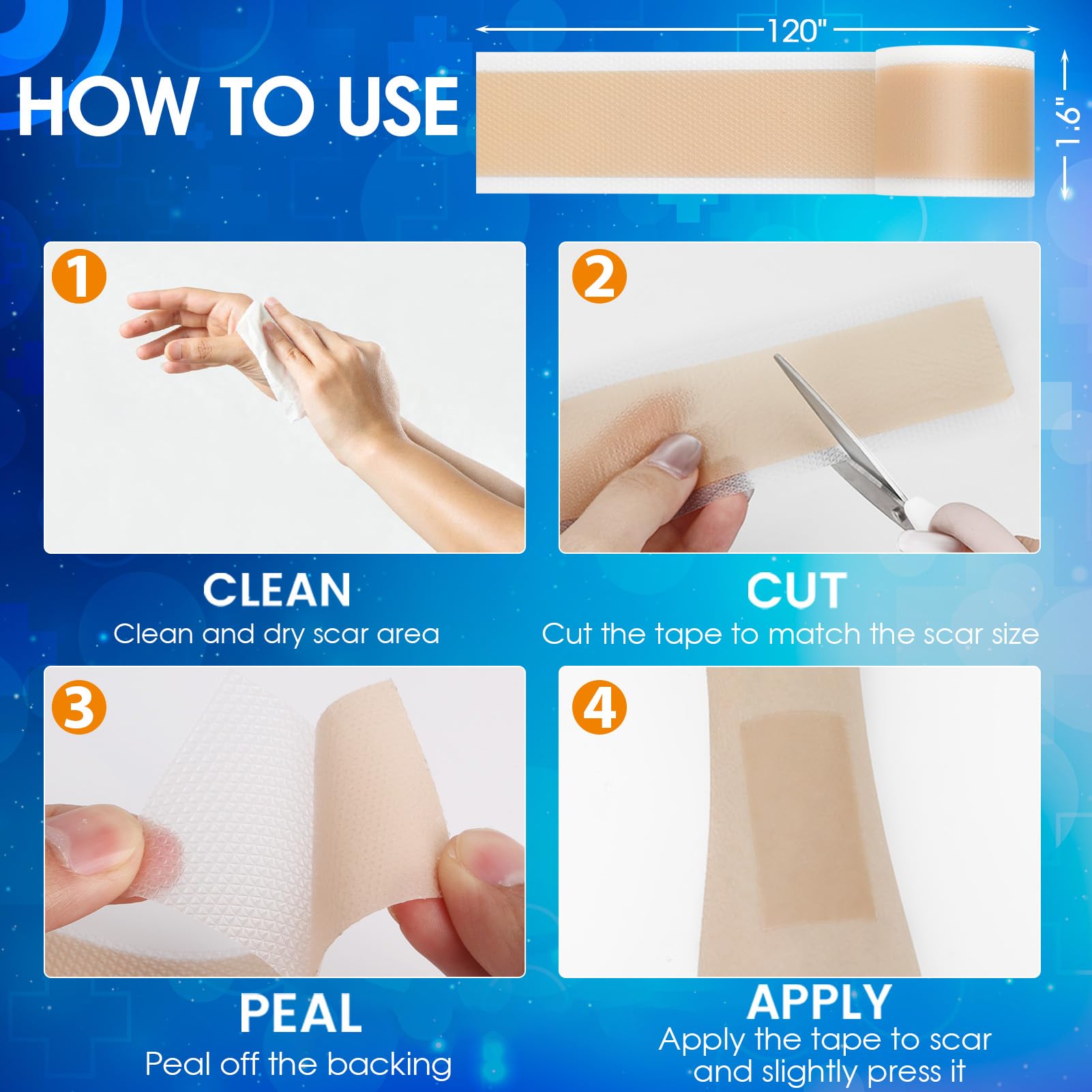 HOW TO USE

120"

1.6"

1

CLEAN
Clean and dry scar area

2

CUT
Cut the tape to match the scar size

3

PEAL
Peal off the backing

4

APPLY
Apply the tape to scar and slightly press it