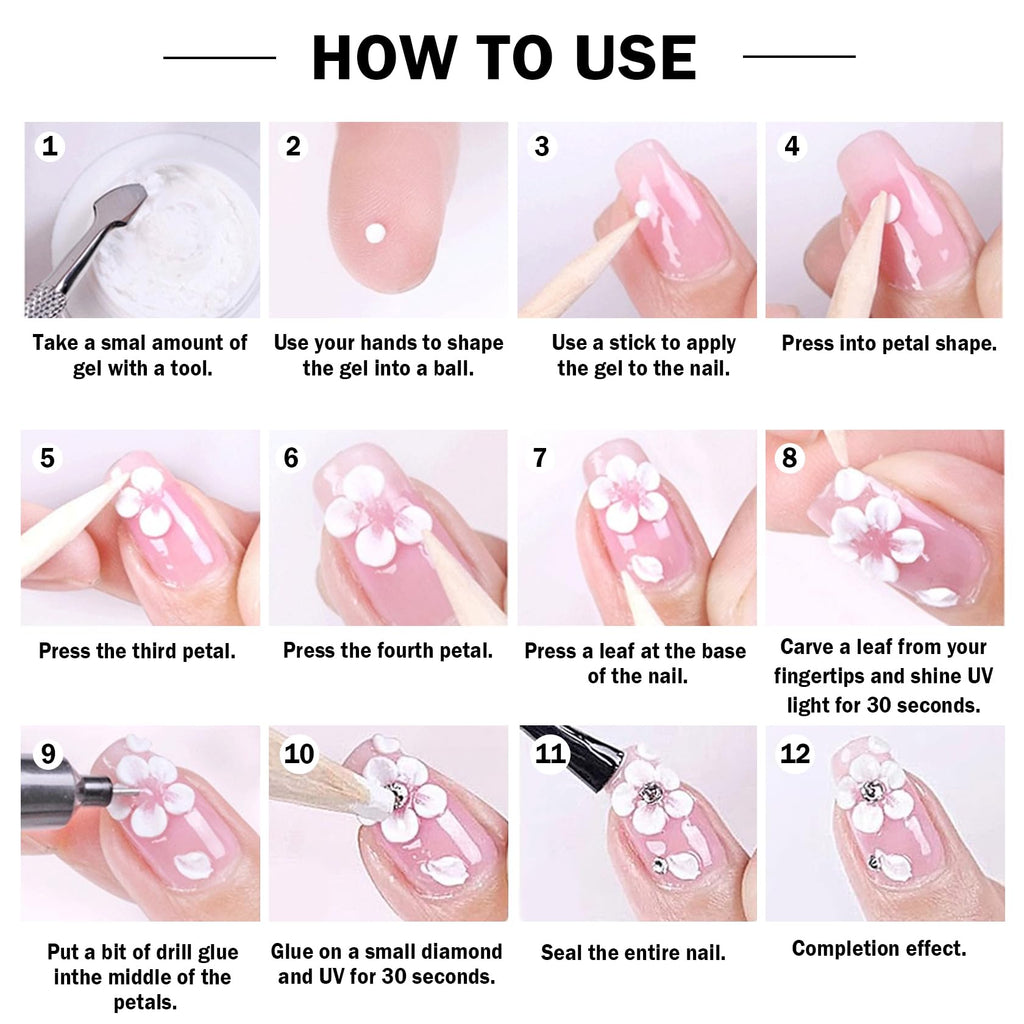 HOW TO USE

1
Take a smal amount of gel with a tool.

2
Use your hands to shape the gel into a ball.

3
Use a stick to apply the gel to the nail.

4
Press into petal shape.

5
Press the third petal.

6
Press the fourth petal.

7
Press a leaf at the base of the nail.

8
Carve a leaf from your fingertips and shine UV light for 30 seconds.

9
Put a bit of drill glue inthe middle of the petals.

10
Glue on a small diamond and UV for 30 seconds.

11
Seal the entire nail.

12
Completion effect.