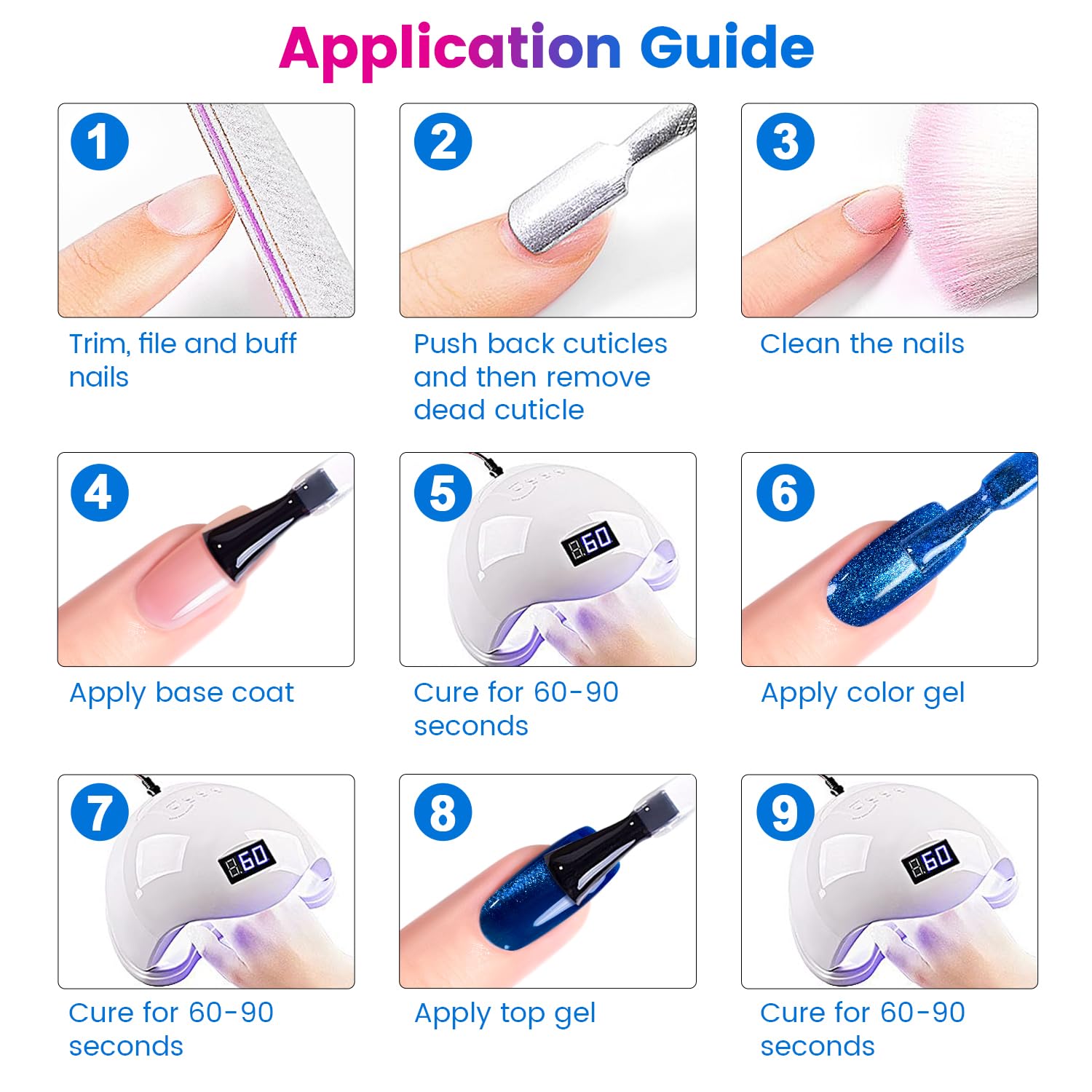 Application Guide

1

Trim, file and buff nails

2

Push back cuticles and then remove dead cuticle

3

Clean the nails

4

Apply base coat

5

60

Cure for 60-90 seconds

6

Apply color gel

7

60

Cure for 60-90 seconds

8

Apply top gel

9

60

Cure for 60-90 seconds