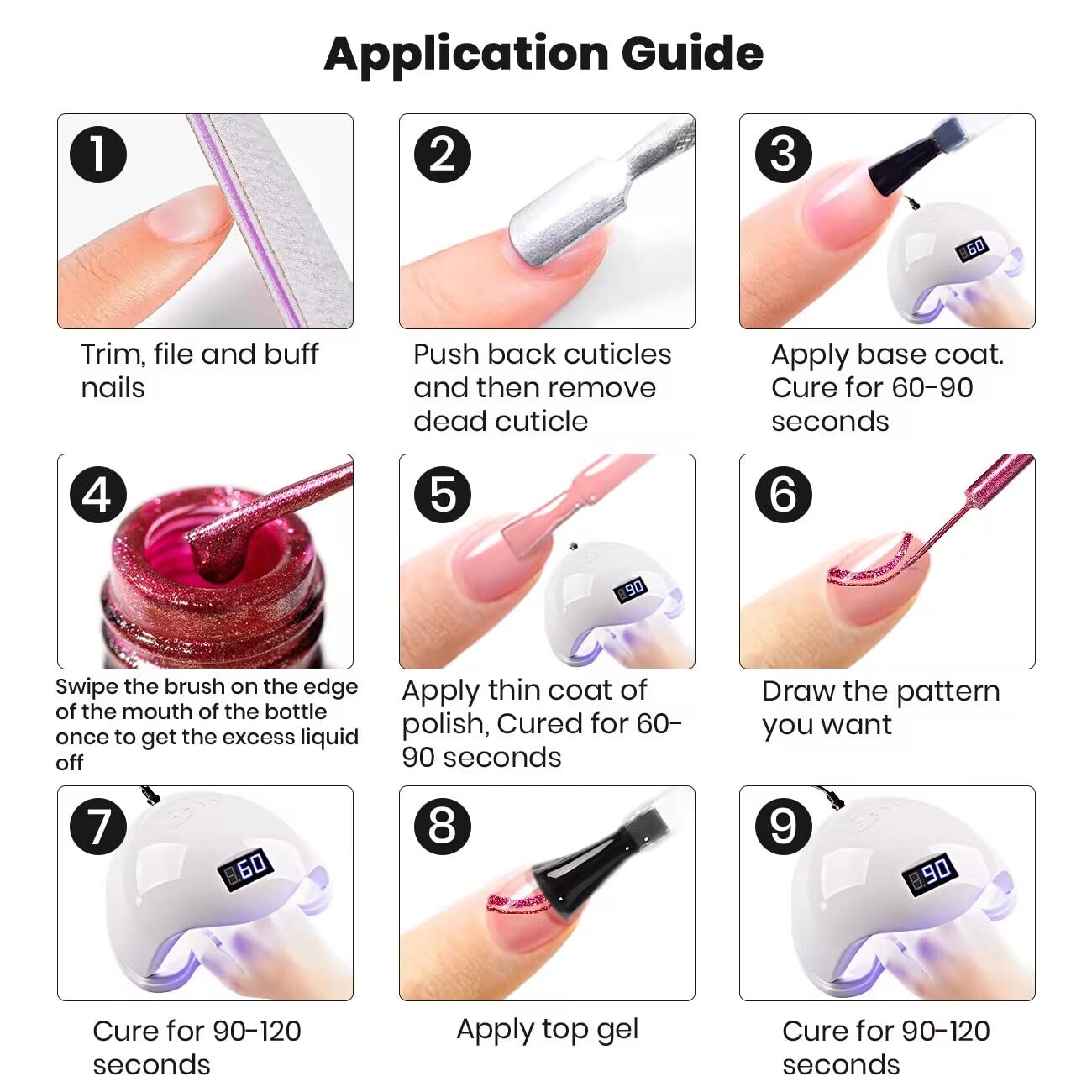 Application Guide

1

Trim, file and buff nails

2

Push back cuticles and then remove dead cuticle

3

60

Apply base coat. Cure for 60-90 seconds

4

Swipe the brush on the edge of the mouth of the bottle once to get the excess liquid off

5

90

Apply thin coat of polish, Cured for 60-90 seconds

6

Draw the pattern you want

7

60

Cure for 90-120 seconds

8

Apply top gel

9

90

Cure for 90-120 seconds