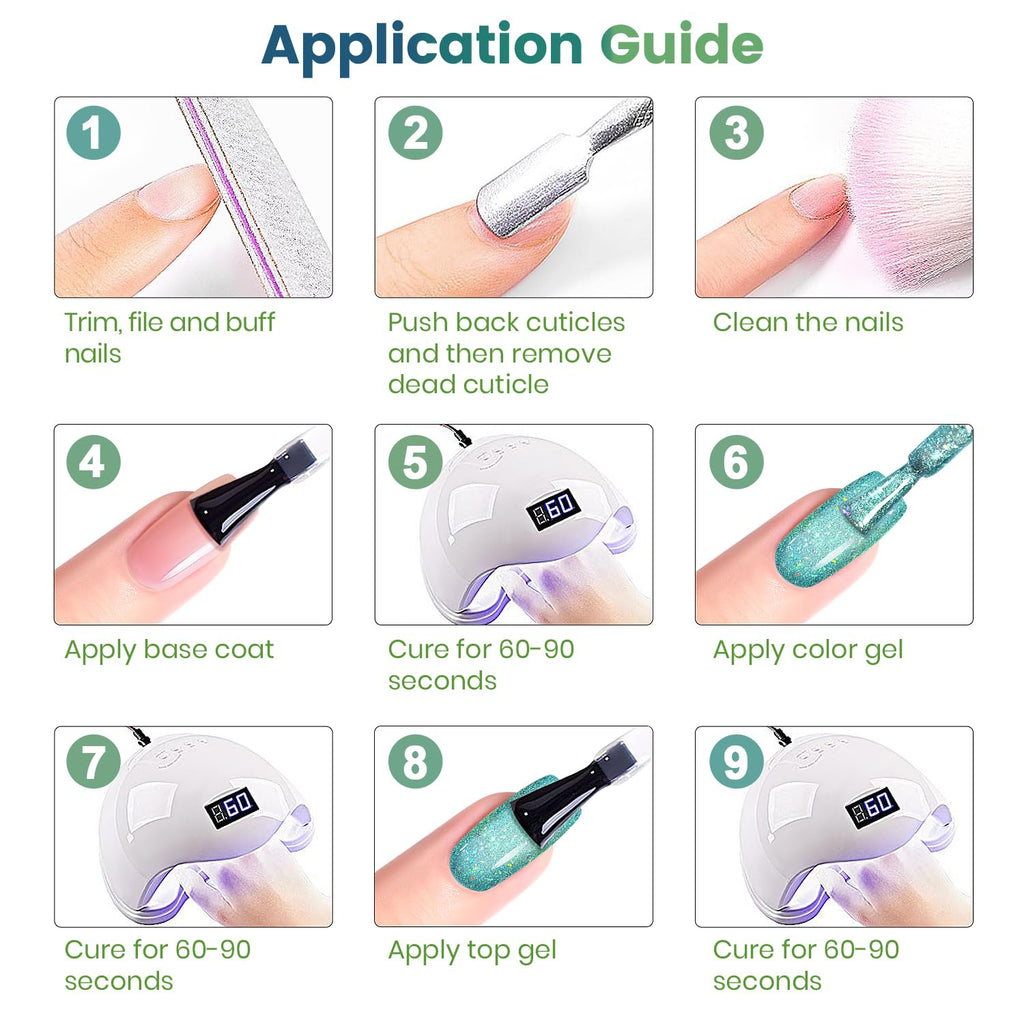 Application Guide

1
Trim, file and buff nails

2
Push back cuticles and then remove dead cuticle

3
Clean the nails

4
Apply base coat

5
60
Cure for 60-90 seconds

6
Apply color gel

7
60
Cure for 60-90 seconds

8
Apply top gel

9
60
Cure for 60-90 seconds