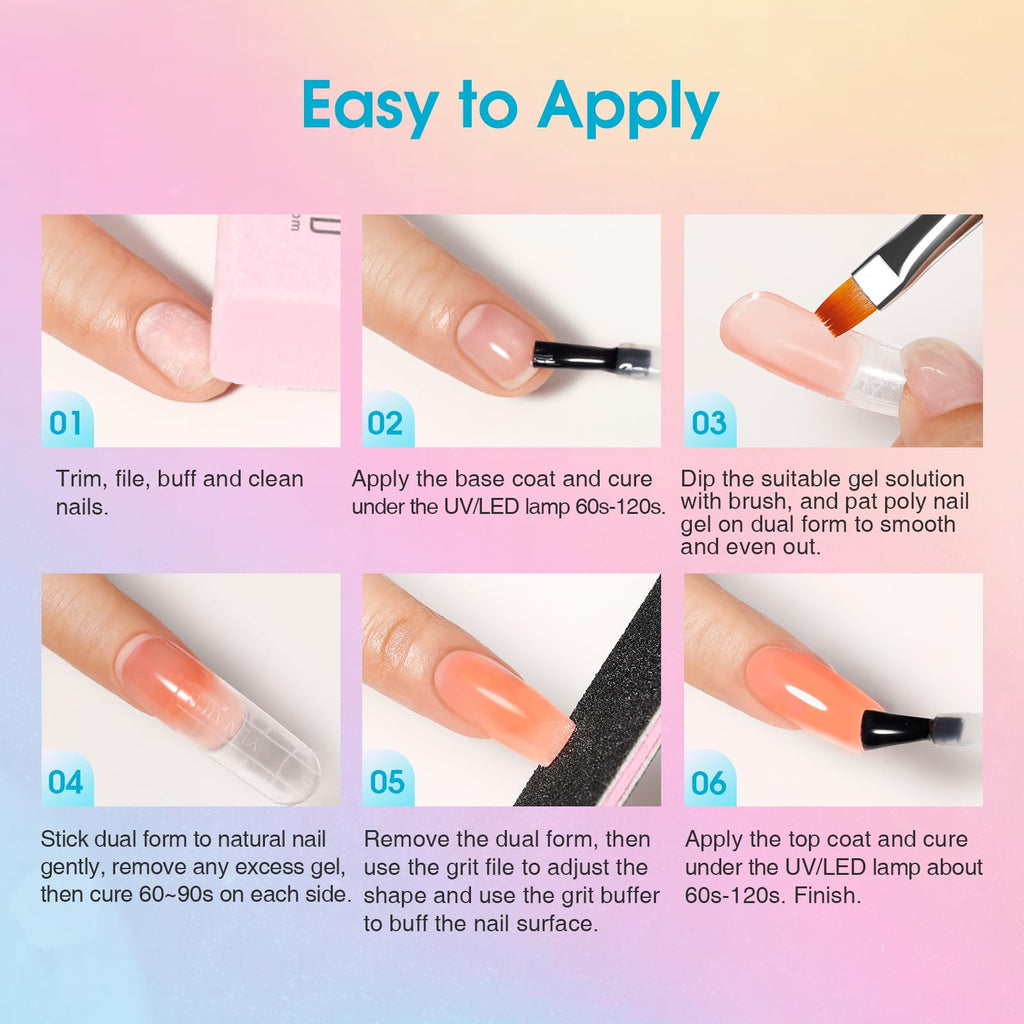 Easy to Apply

01

Trim, file, buff and clean nails.

02

Apply the base coat and cure under the UV/LED lamp 60s-120s.

03

Dip the suitable gel solution with brush, and pat poly nail gel on dual form to smooth and even out.

04

Stick dual form to natural nail gently, remove any excess gel, then cure 60~90s on each side.

05

Remove the dual form, then use the grit file to adjust the shape and use the grit buffer to buff the nail surface.

06

Apply the top coat and cure under the UV/LED lamp about 60s-120s. Finish.