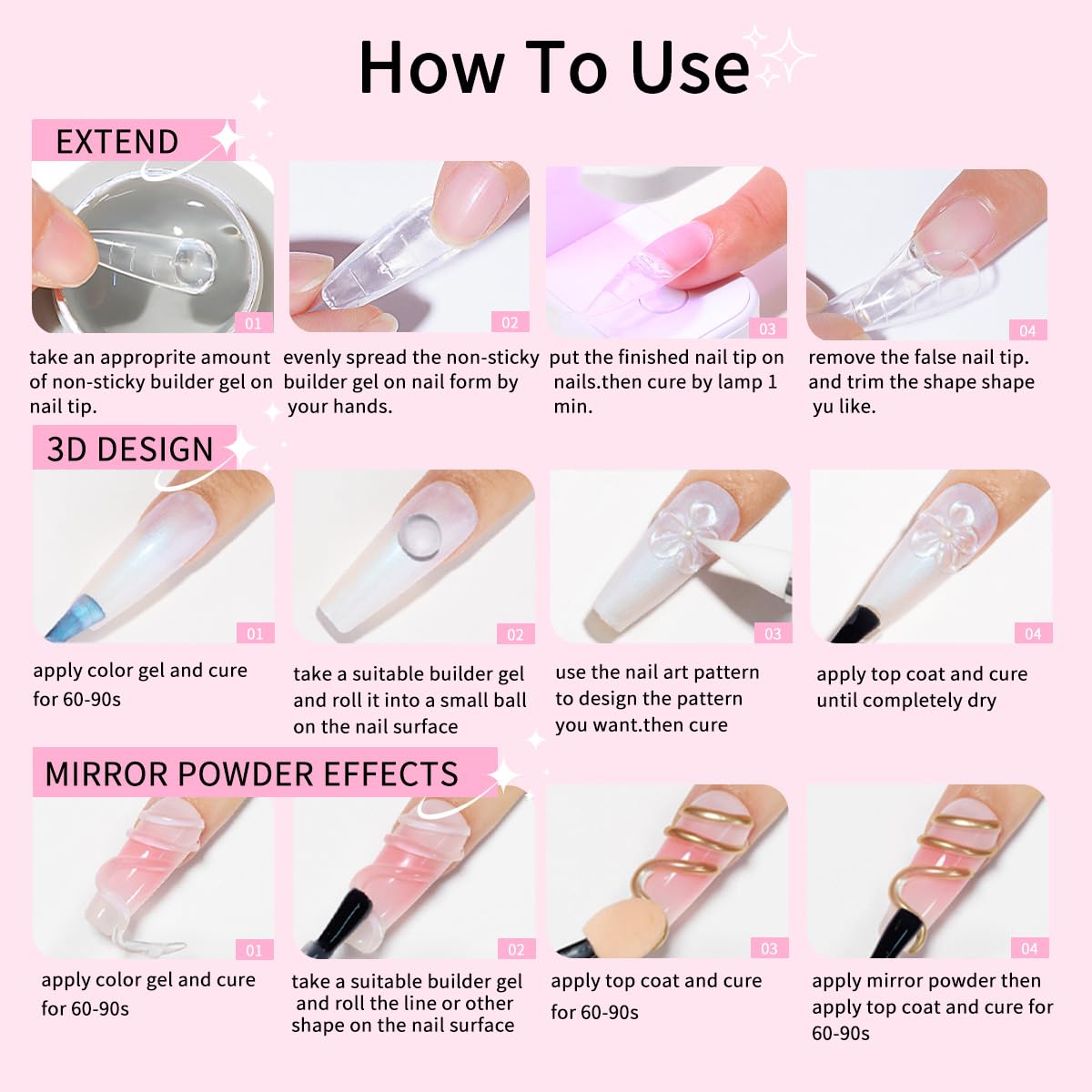 How To Use

EXTEND

01

take an approprite amount of non-sticky builder gel on nail tip.

02

evenly spread the non-sticky builder gel on nail form by your hands.

03

put the finished nail tip on nails.then cure by lamp 1 min.

04

remove the false nail tip. and trim the shape shape yu like.

3D DESIGN

01

apply color gel and cure for 60-90s

02

take a suitable builder gel and roll it into a small ball on the nail surface

03

use the nail art pattern to design the pattern you want.then cure

04

apply top coat and cure until completely dry

MIRROR POWDER EFFECTS

01

apply color gel and cure for 60-90s

02

take a suitable builder gel and roll the line or other shape on the nail surface

03

apply top coat and cure for 60-90s

04

apply mirror powder then apply top coat and cure for 60-90s