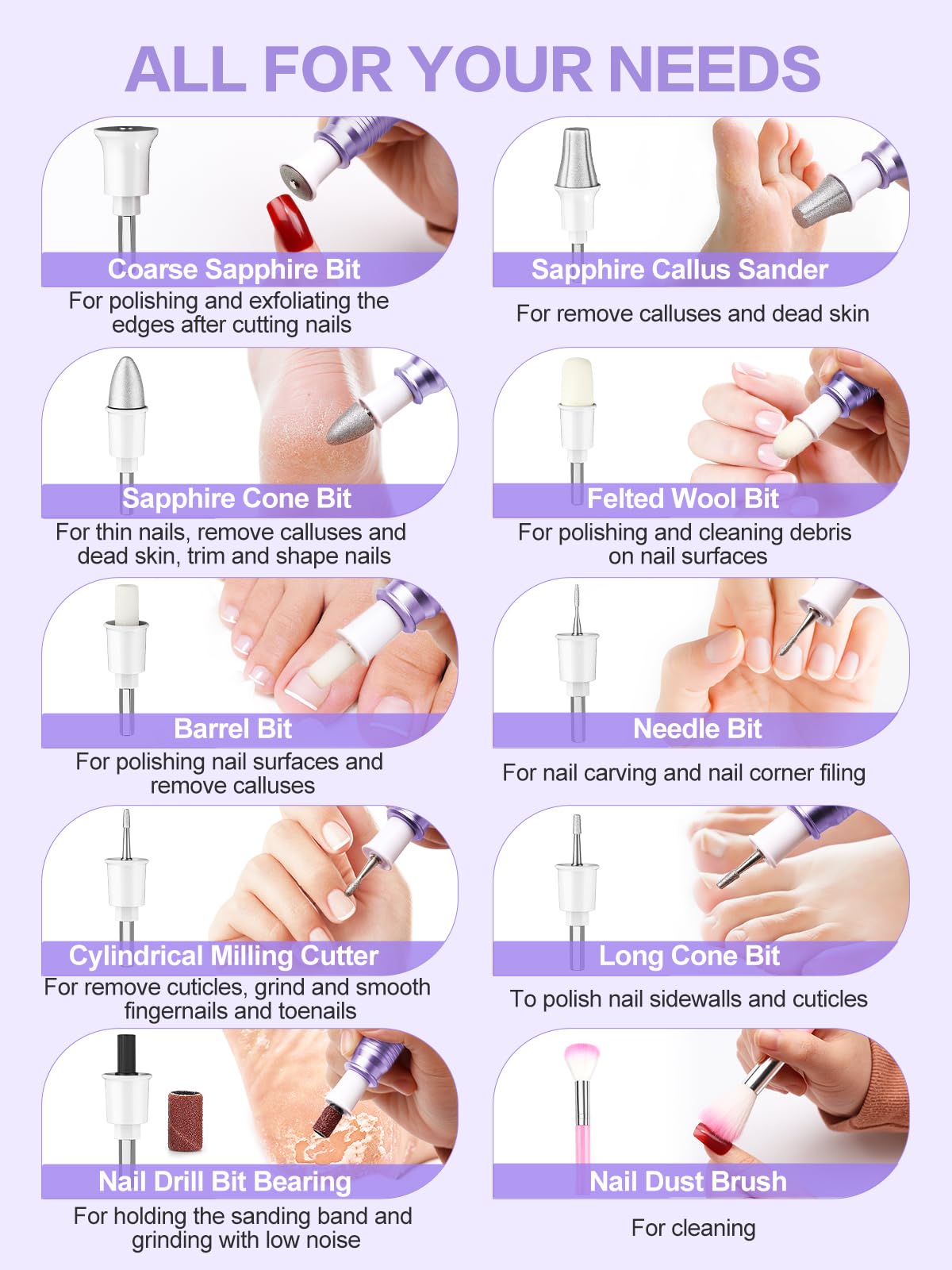 ALL FOR YOUR NEEDS

Coarse Sapphire Bit
For polishing and exfoliating the edges after cutting nails

Sapphire Callus Sander
For remove calluses and dead skin

Sapphire Cone Bit
For thin nails, remove calluses and dead skin, trim and shape nails

Felted Wool Bit
For polishing and cleaning debris on nail surfaces

Barrel Bit
For polishing nail surfaces and remove calluses

Needle Bit
For nail carving and nail corner filing

Cylindrical Milling Cutter
For remove cuticles, grind and smooth fingernails and toenails

Long Cone Bit
To polish nail sidewalls and cuticles

Nail Drill Bit Bearing
For holding the sanding band and grinding with low noise

Nail Dust Brush
For cleaning