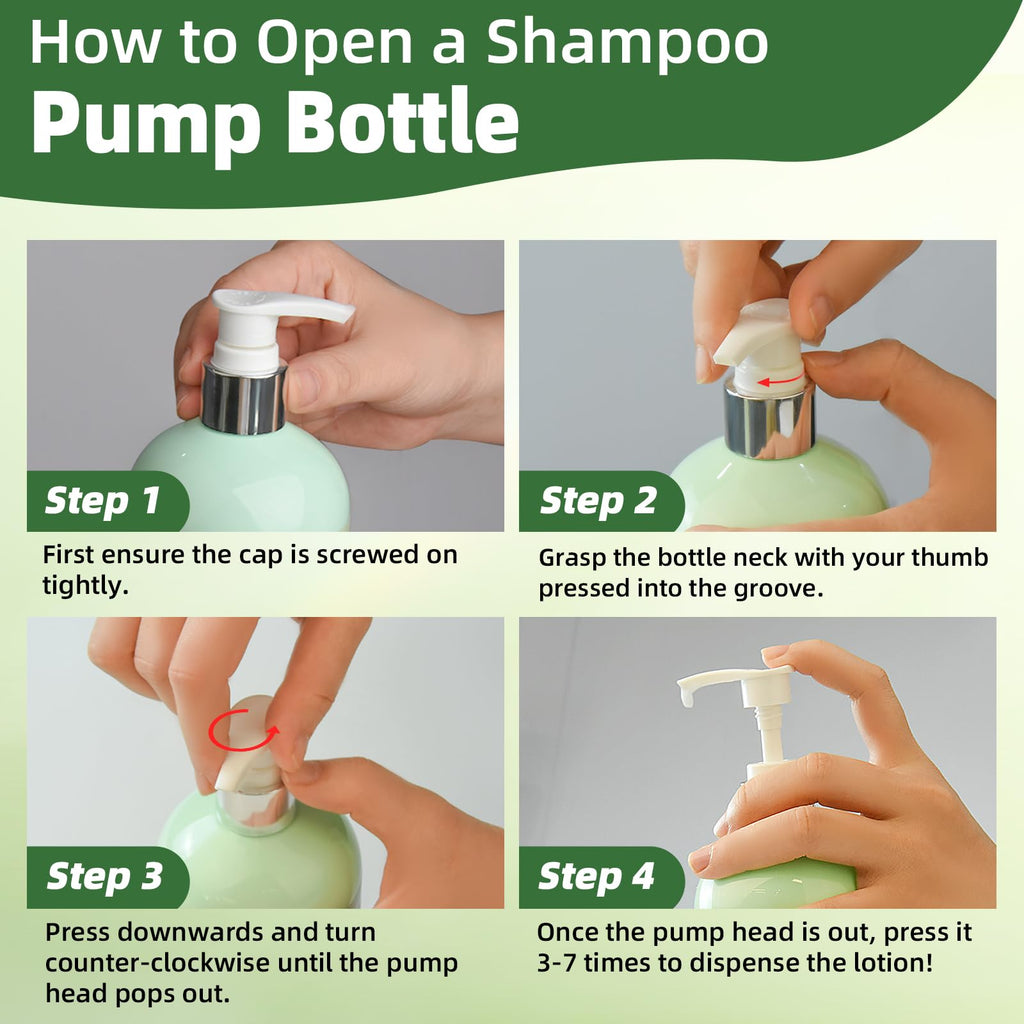 How to Open a Shampoo
Pump Bottle

Step 1

First ensure the cap is screwed on tightly.

Step 2

Grasp the bottle neck with your thumb pressed into the groove.

Step 3

Press downwards and turn counter-clockwise until the pump head pops out.

Step 4

Once the pump head is out, press it 3-7 times to dispense the lotion!