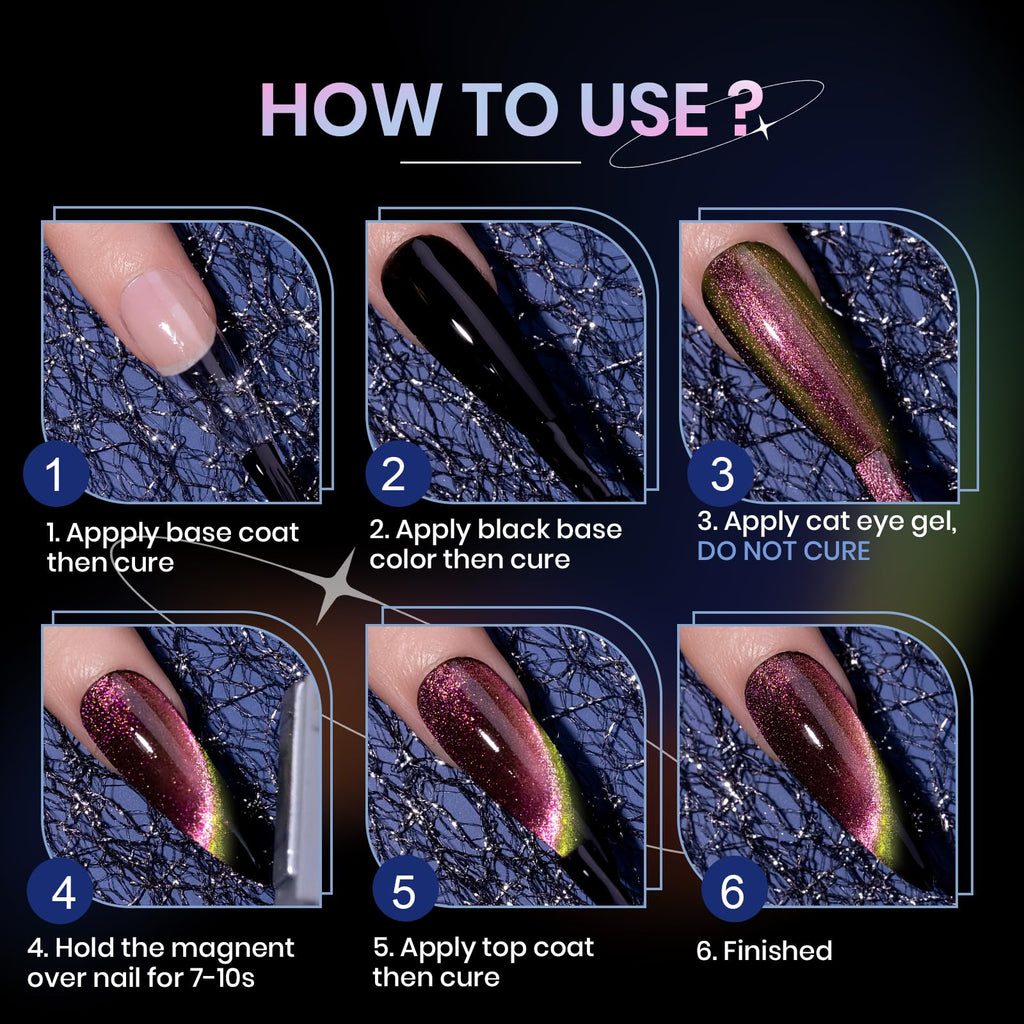 HOW TO USE ?

1

1. Appply base coat then cure

2

2. Apply black base color then cure

3

3. Apply cat eye gel, DO NOT CURE

4

4. Hold the magnent over nail for 7-10s

5

5. Apply top coat then cure

6

6. Finished