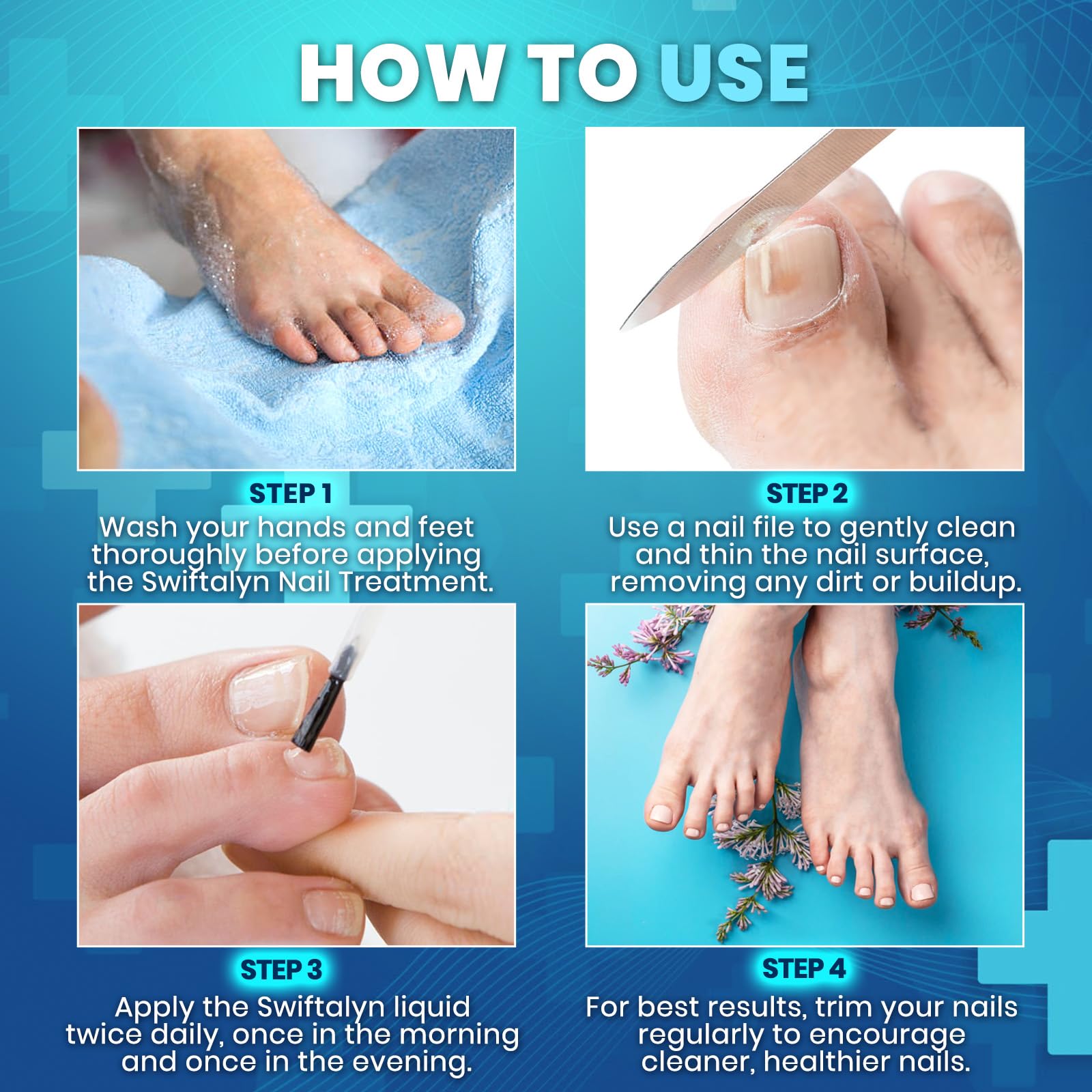 HOW TO USE

STEP 1
Wash your hands and feet thoroughly before applying the Swiftalyn Nail Treatment.

STEP 2
Use a nail file to gently clean and thin the nail surface, removing any dirt or buildup.

STEP 3
Apply the Swiftalyn liquid twice daily, once in the morning and once in the evening.

STEP 4
For best results, trim your nails regularly to encourage cleaner, healthier nails.