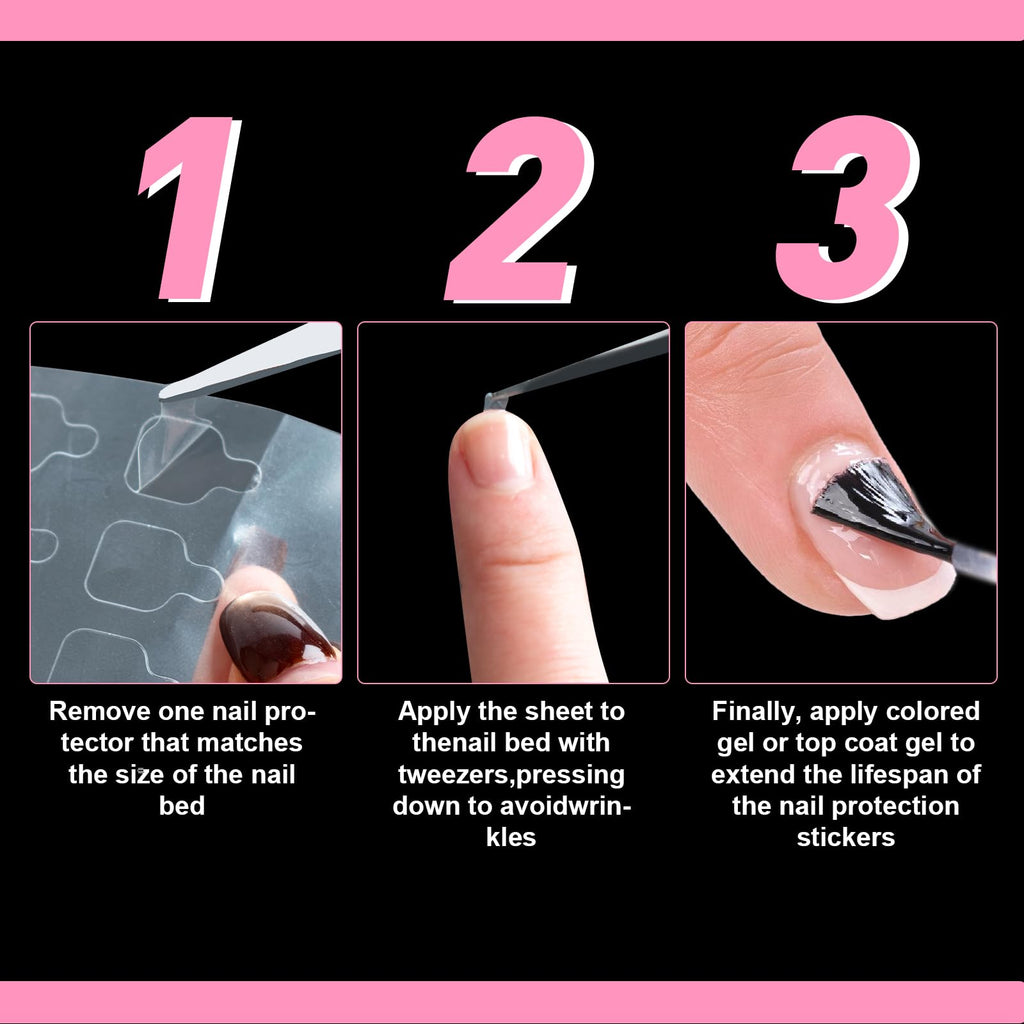 1

Remove one nail protector that matches the size of the nail bed

2

Apply the sheet to thenail bed with tweezers,pressing down to avoidwrinkles

3

Finally, apply colored gel or top coat gel to extend the lifespan of the nail protection stickers