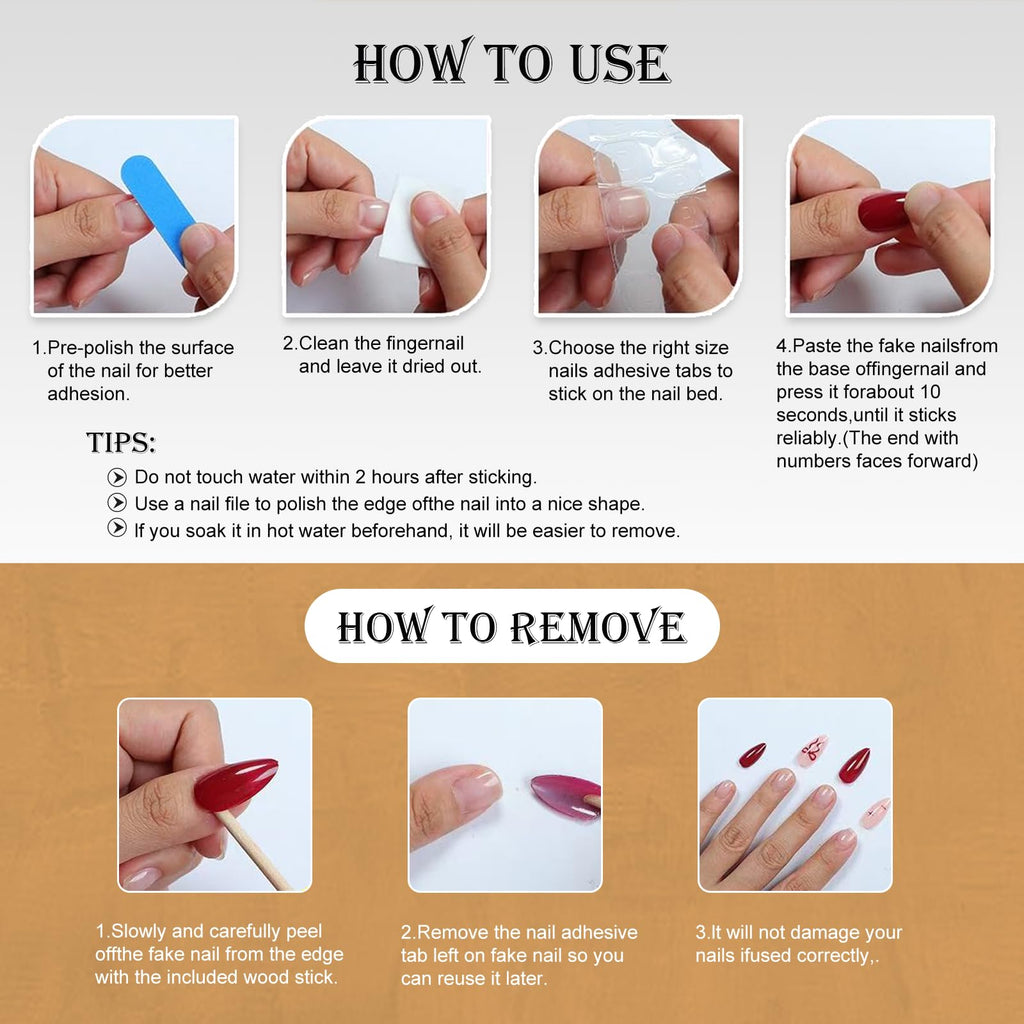 HOW TO USE

1.Pre-polish the surface of the nail for better adhesion.

2.Clean the fingernail and leave it dried out.

3.Choose the right size nails adhesive tabs to stick on the nail bed.

4.Paste the fake nailsfrom the base offingernail and press it forabout 10 seconds,until it sticks reliably.(The end with numbers faces forward)

TIPS:
Do not touch water within 2 hours after sticking.
Use a nail file to polish the edge ofthe nail into a nice shape.
If you soak it in hot water beforehand, it will be easier to remove.

HOW TO REMOVE

1.Slowly and carefully peel offthe fake nail from the edge with the included wood stick.

2.Remove the nail adhesive tab left on fake nail so you can reuse it later.

3.It will not damage your nails ifused correctly,.