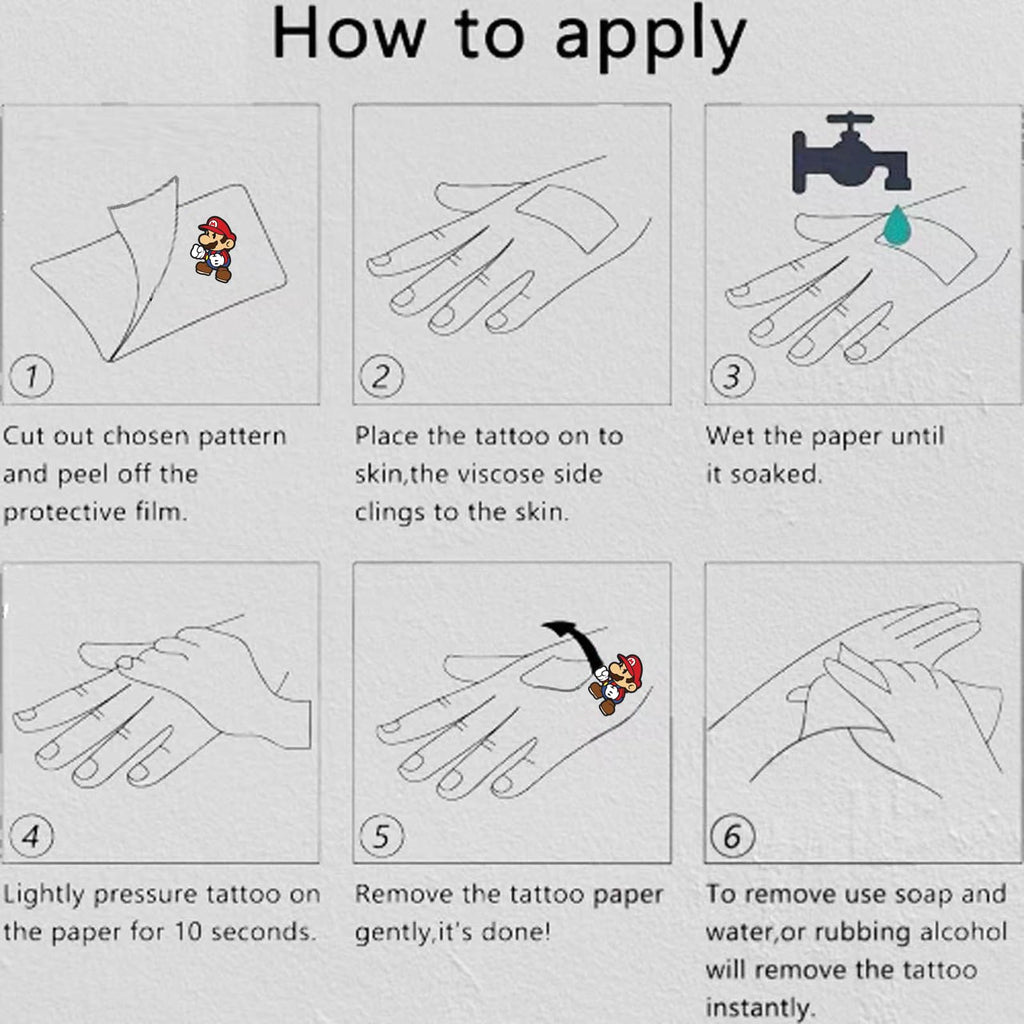 How to apply

1

Cut out chosen pattern and peel off the protective film.

2

Place the tattoo on to skin,the viscose side clings to the skin.

3

Wet the paper until it soaked.

4

Lightly pressure tattoo on the paper for 10 seconds.

5

Remove the tattoo paper gently,it's done!

6

To remove use soap and water,or rubbing alcohol will remove the tattoo instantly.