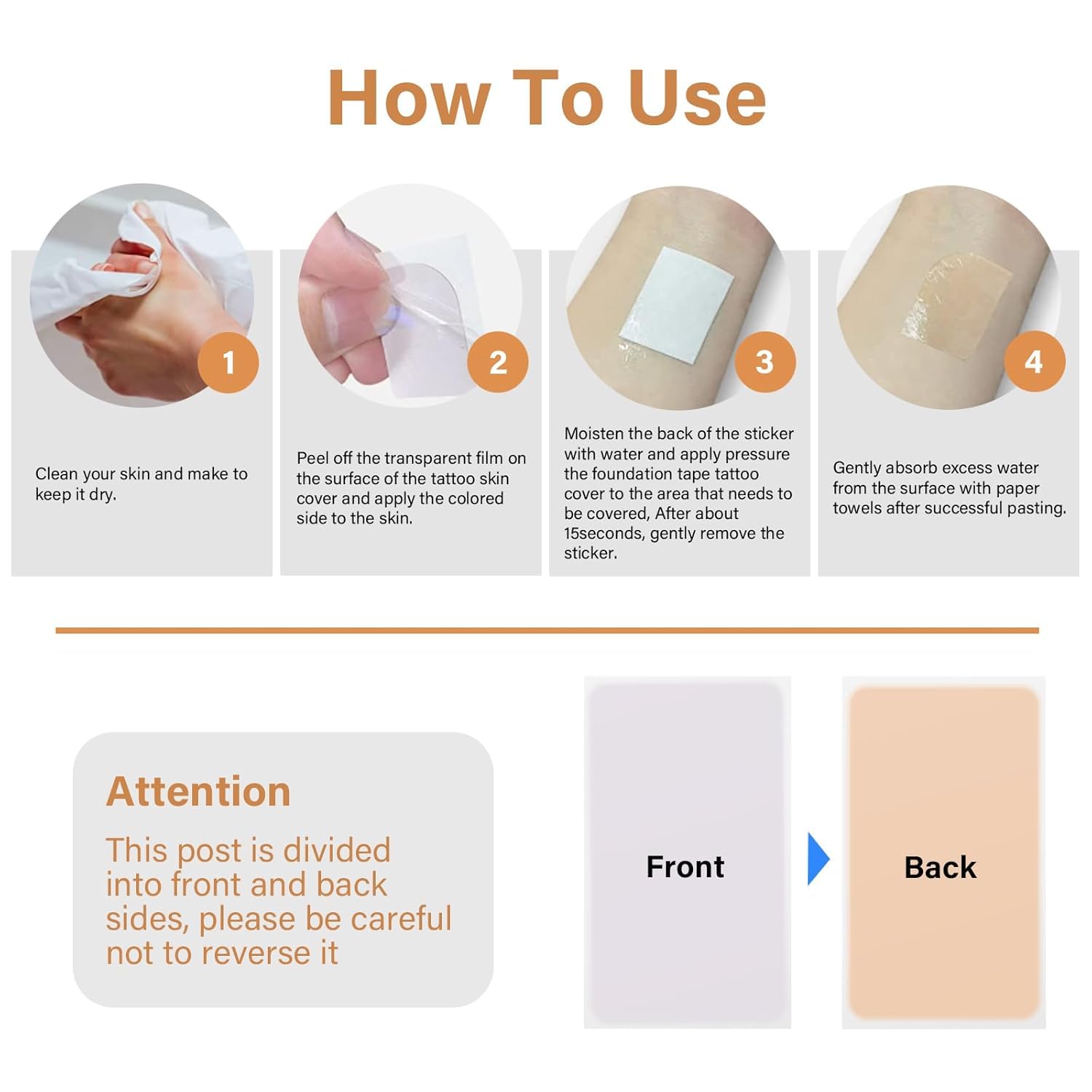 How To Use

1

Clean your skin and make to keep it dry.

2

Peel off the transparent film on the surface of the tattoo skin cover and apply the colored side to the skin.

3

Moisten the back of the sticker with water and apply pressure the foundation tape tattoo cover to the area that needs to be covered, After about 15seconds, gently remove the sticker.

4

Gently absorb excess water from the surface with paper towels after successful pasting.

Attention

This post is divided into front and back sides, please be careful not to reverse it

Front

Back