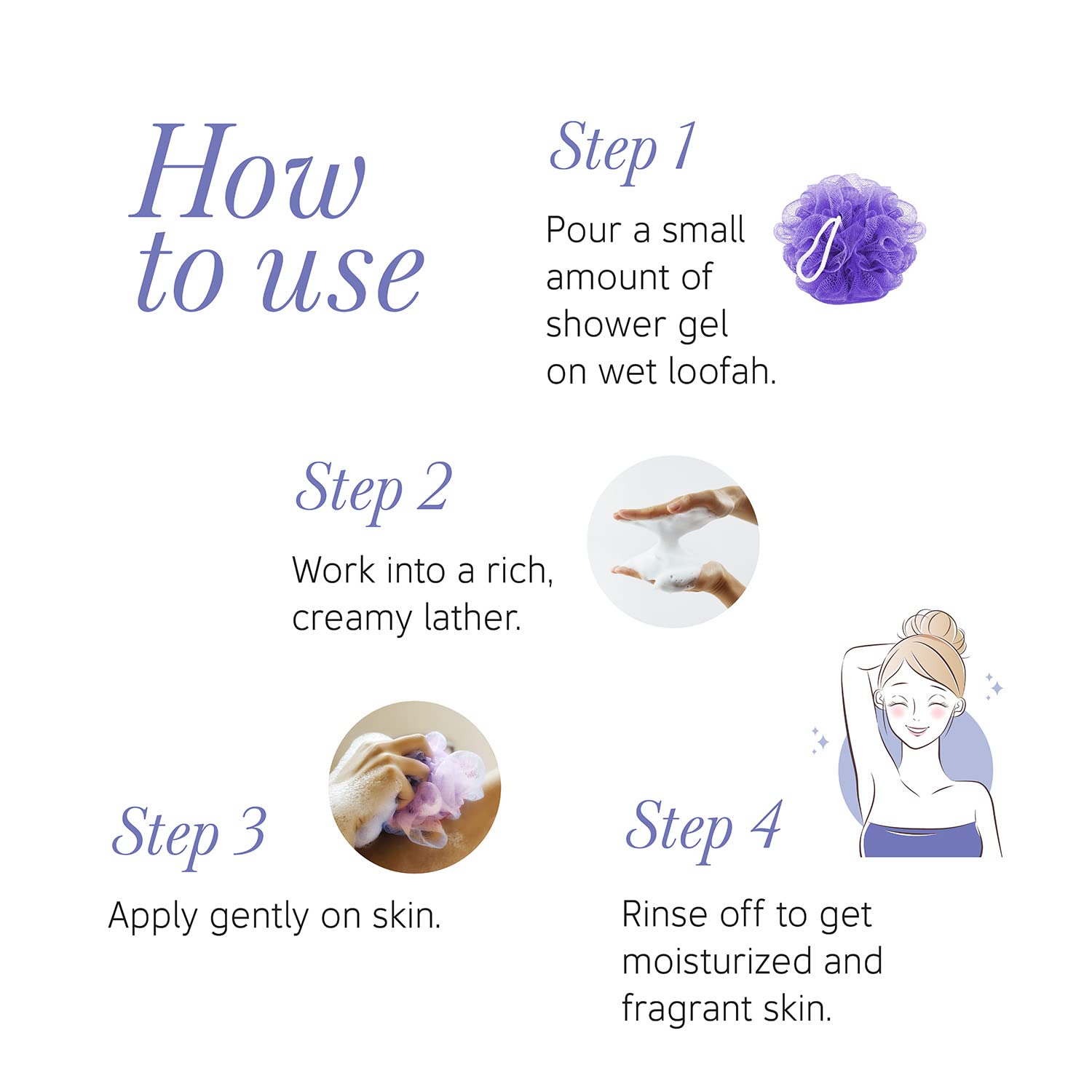 How to use

Step 1

Pour a small amount of shower gel on wet loofah.

Step 2

Work into a rich, creamy lather.

Step 3

Apply gently on skin.

Step 4

Rinse off to get moisturized and fragrant skin.