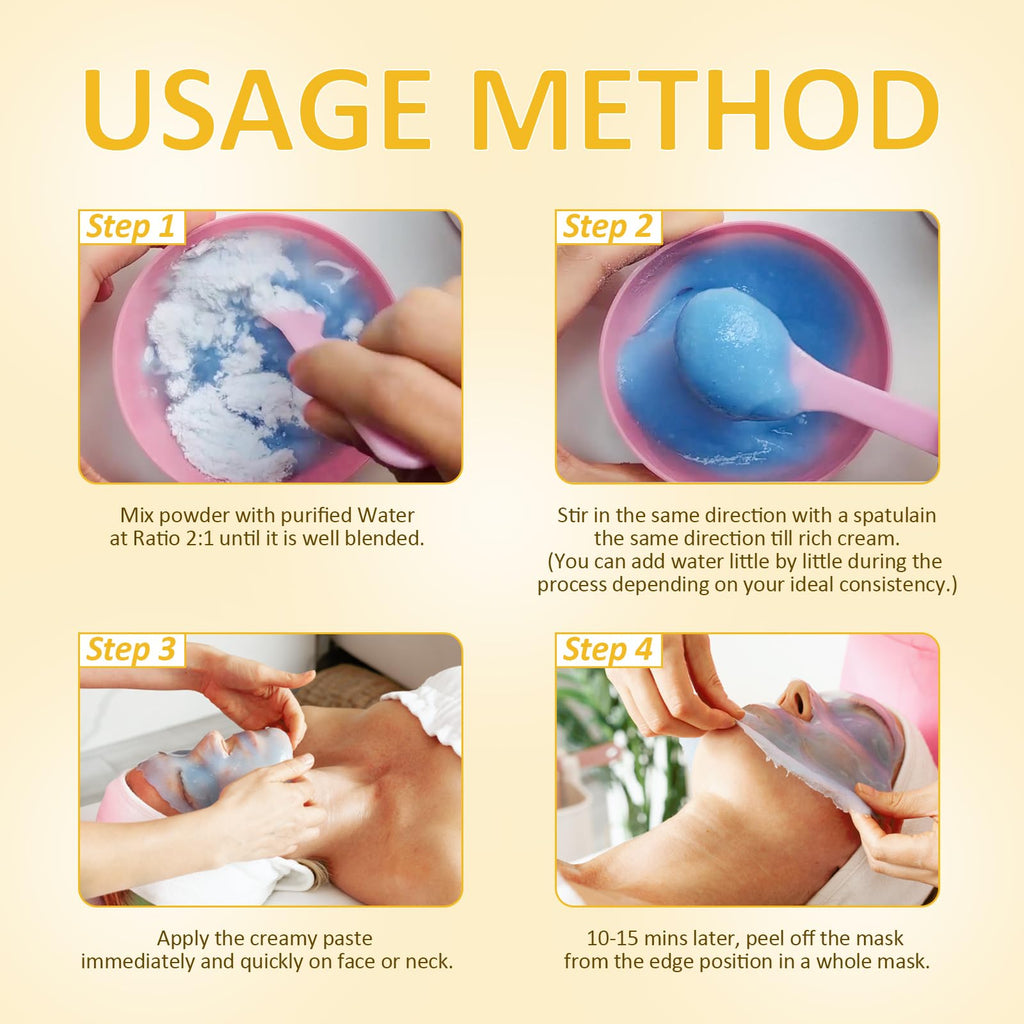 USAGE METHOD

Step 1

Mix powder with purified Water at Ratio 2:1 until it is well blended.

Step 2

Stir in the same direction with a spatulain the same direction till rich cream. (You can add water little by little during the process depending on your ideal consistency.)

Step 3

Apply the creamy paste immediately and quickly on face or neck.

Step 4

10-15 mins later, peel off the mask from the edge position in a whole mask.